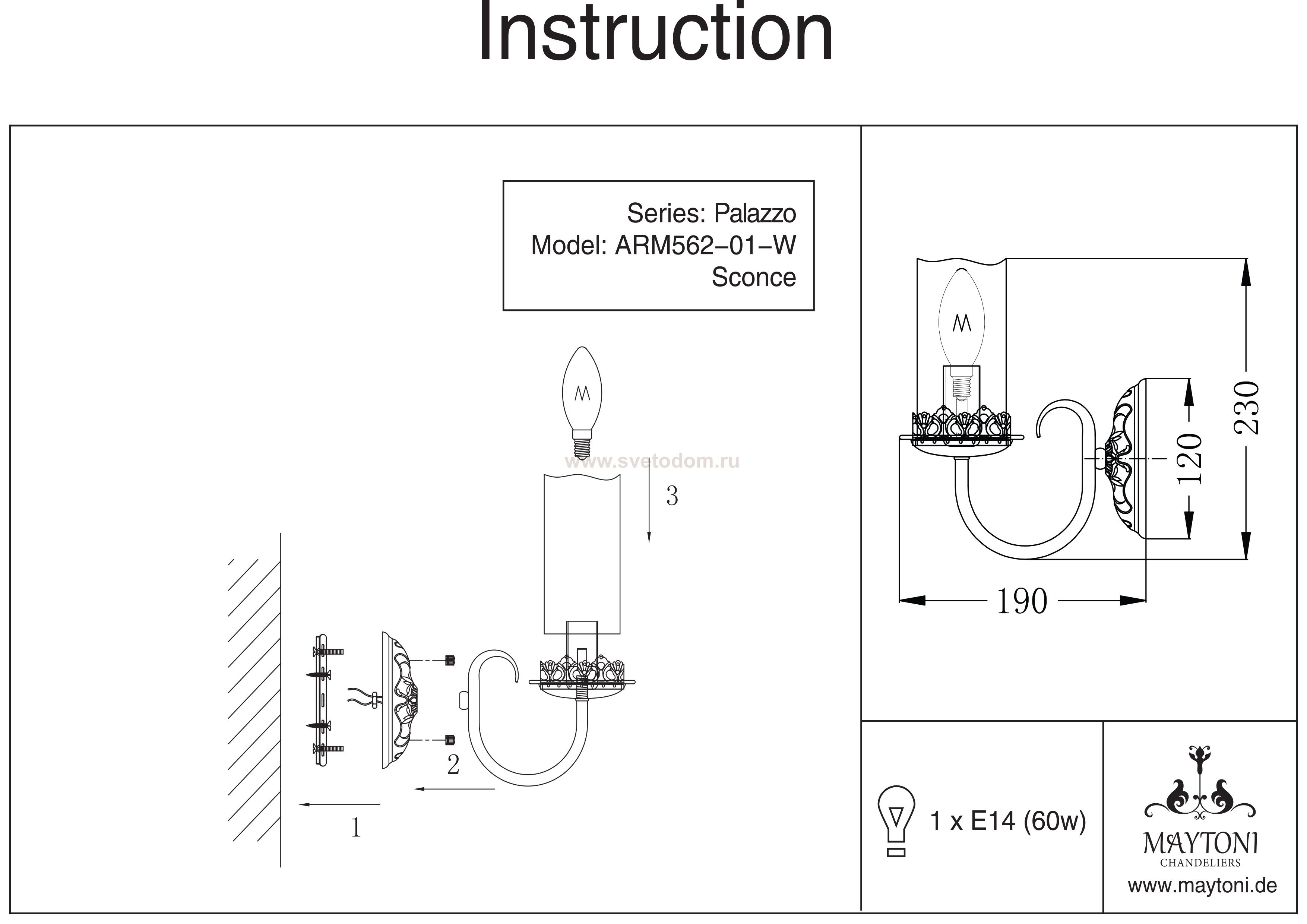 Instruction

Series: Palazzo
Model: ARM562-01-W
Sconce

www.svetodom.ru

3

2

1

230

120

190

1 x E14 (60w)

MAYTONI
CHANDELIERS
www.maytoni.de