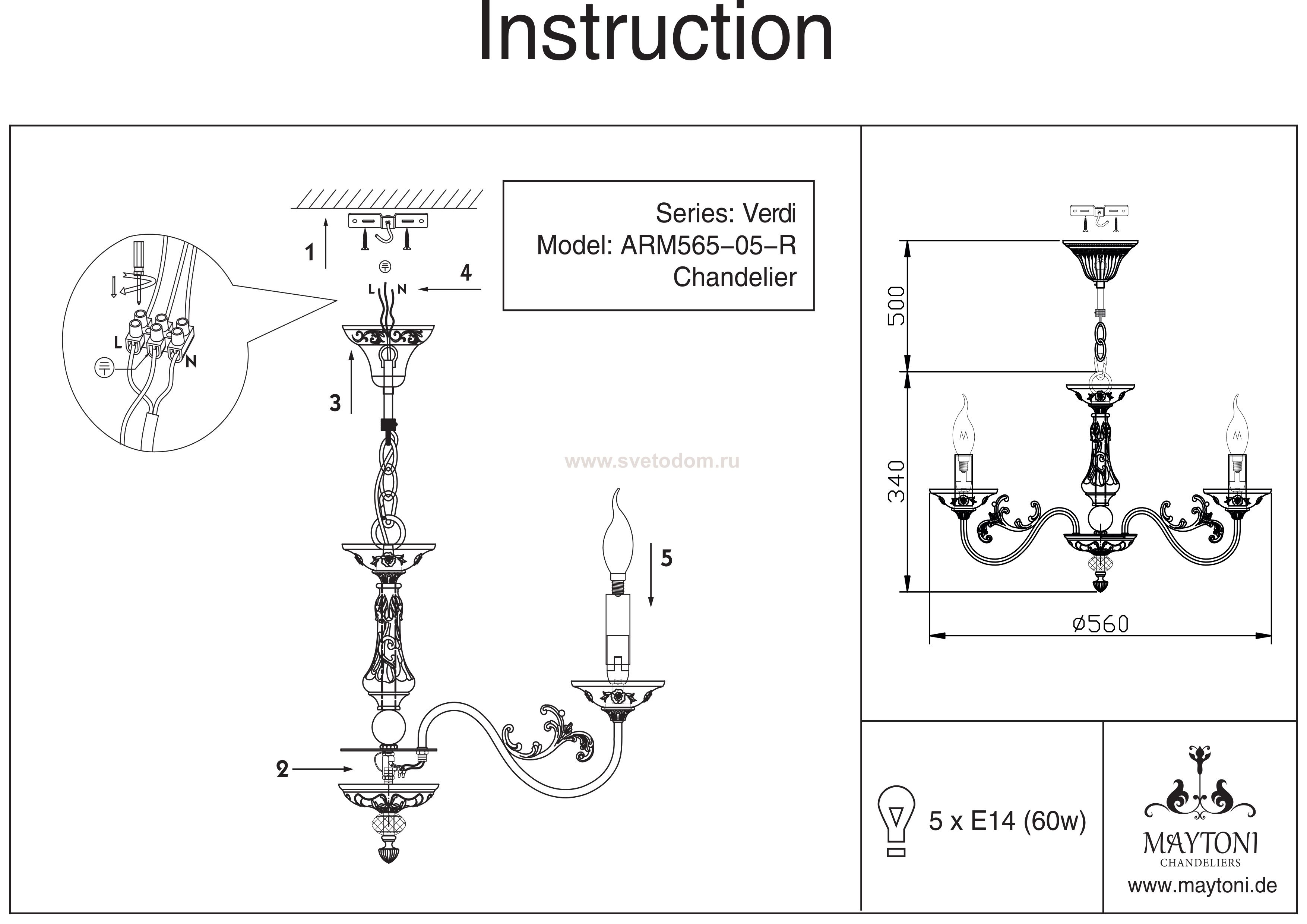 Instruction

Series: Verdi
Model: ARM565-05-R
Chandelier

1

4

L N

L

N

3

www.svetodom.ru

5

2

500

340

ø560

5 x E14 (60w)

MAYTONI
CHANDELIERS
www.maytoni.de