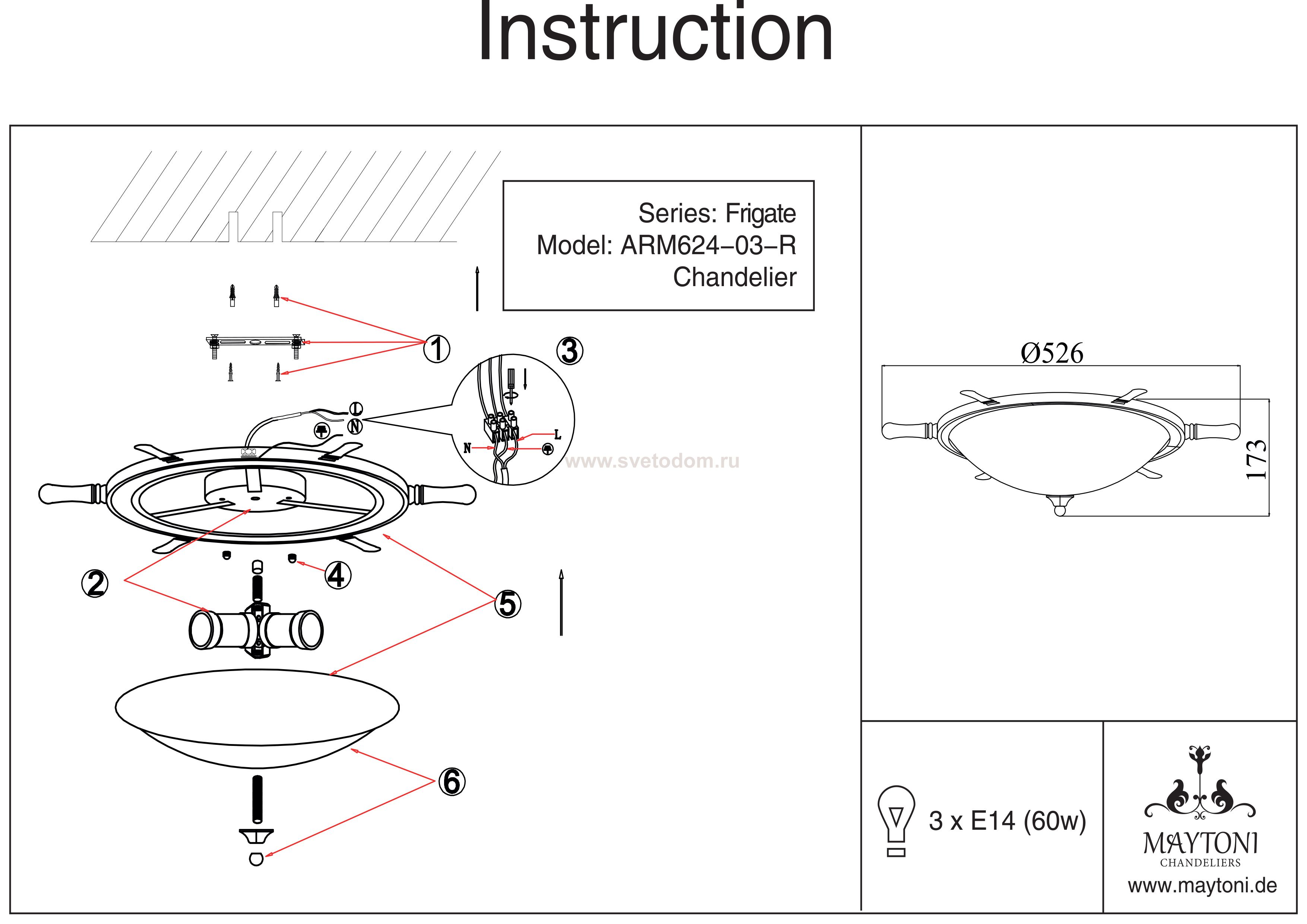 Instruction

Series: Frigate
Model: ARM624-03-R
Chandelier

1
3
L
N
N
L
www.svetodom.ru
2
4
5
6

Ø526
173

3 x E14 (60w)

MAYTONI
CHANDELIERS
www.maytoni.de