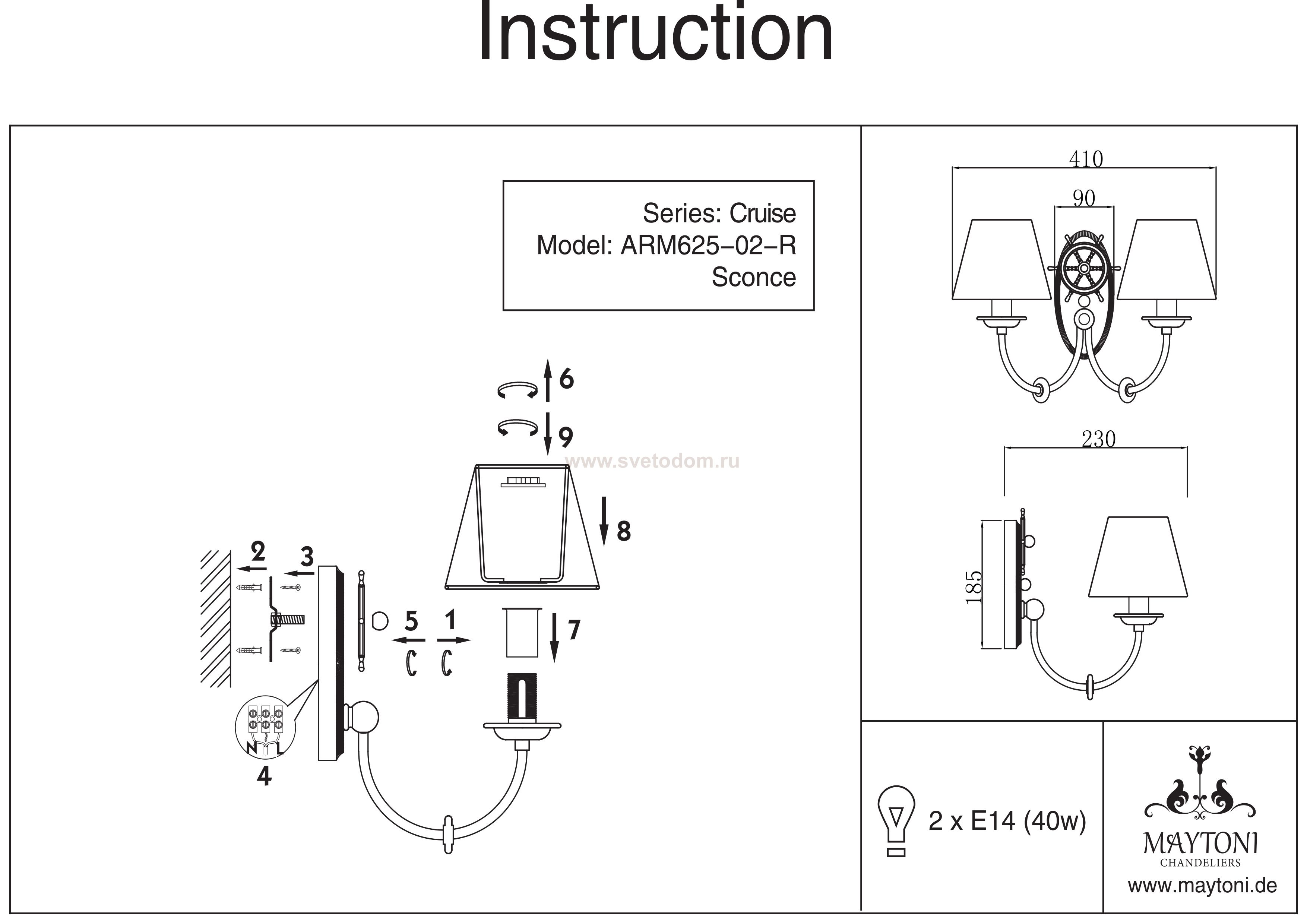 Instruction

Series: Cruise
Model: ARM625-02-R
Sconce

6
9
www.svetodom.ru
8
2
3
5
1
7
N L
4

410
90

230
185

2 x E14 (40w)

MAYTONI
CHANDELIERS
www.maytoni.de