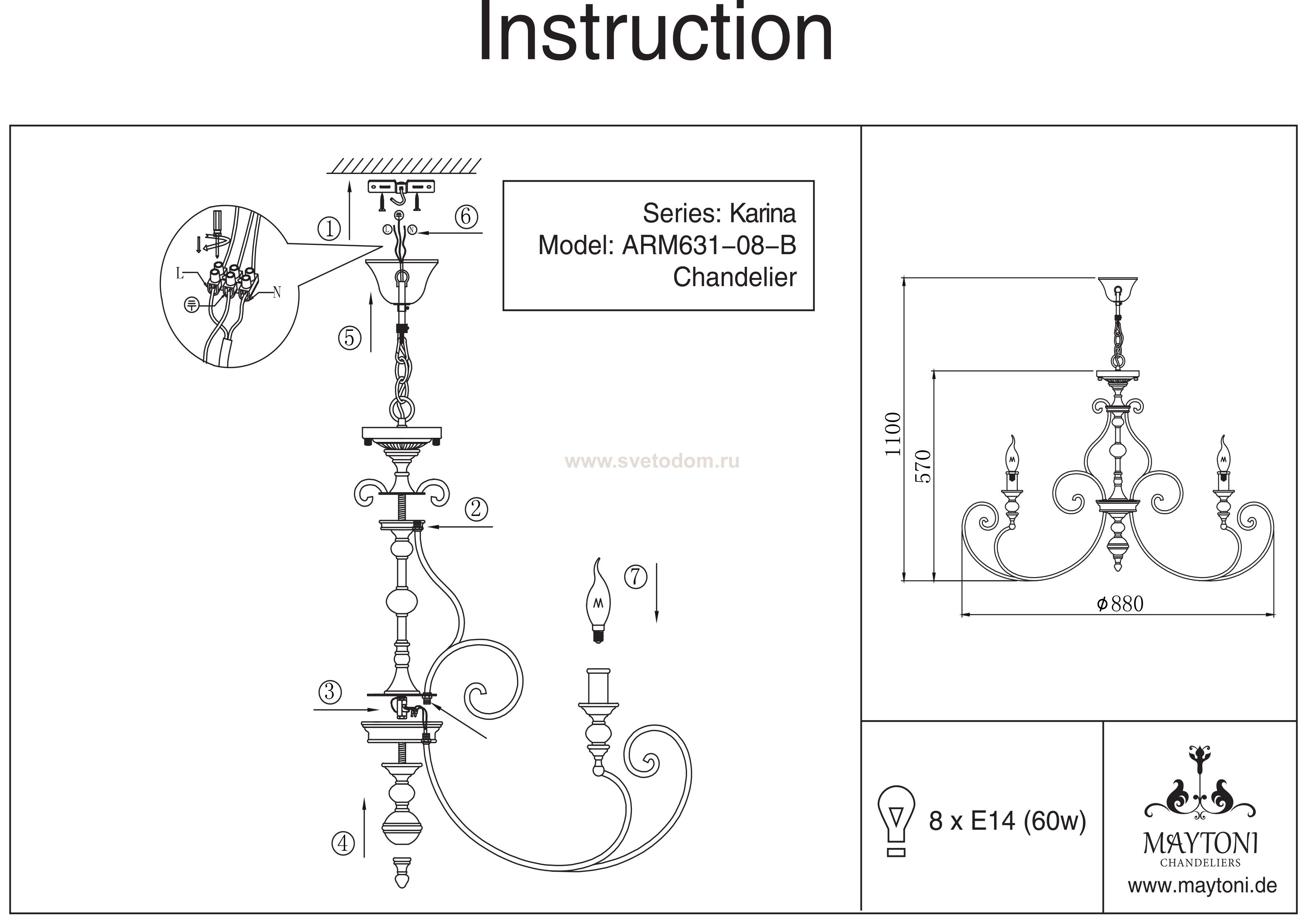 Instruction

①
⑥
L
N
⑤
Series: Karina
Model: ARM631-08-B
Chandelier
www.svetodom.ru
②
⑦
③
④

1100
570
$\phi 880$

8 x E14 (60w)

MAYTONI
CHANDELIERS
www.maytoni.de