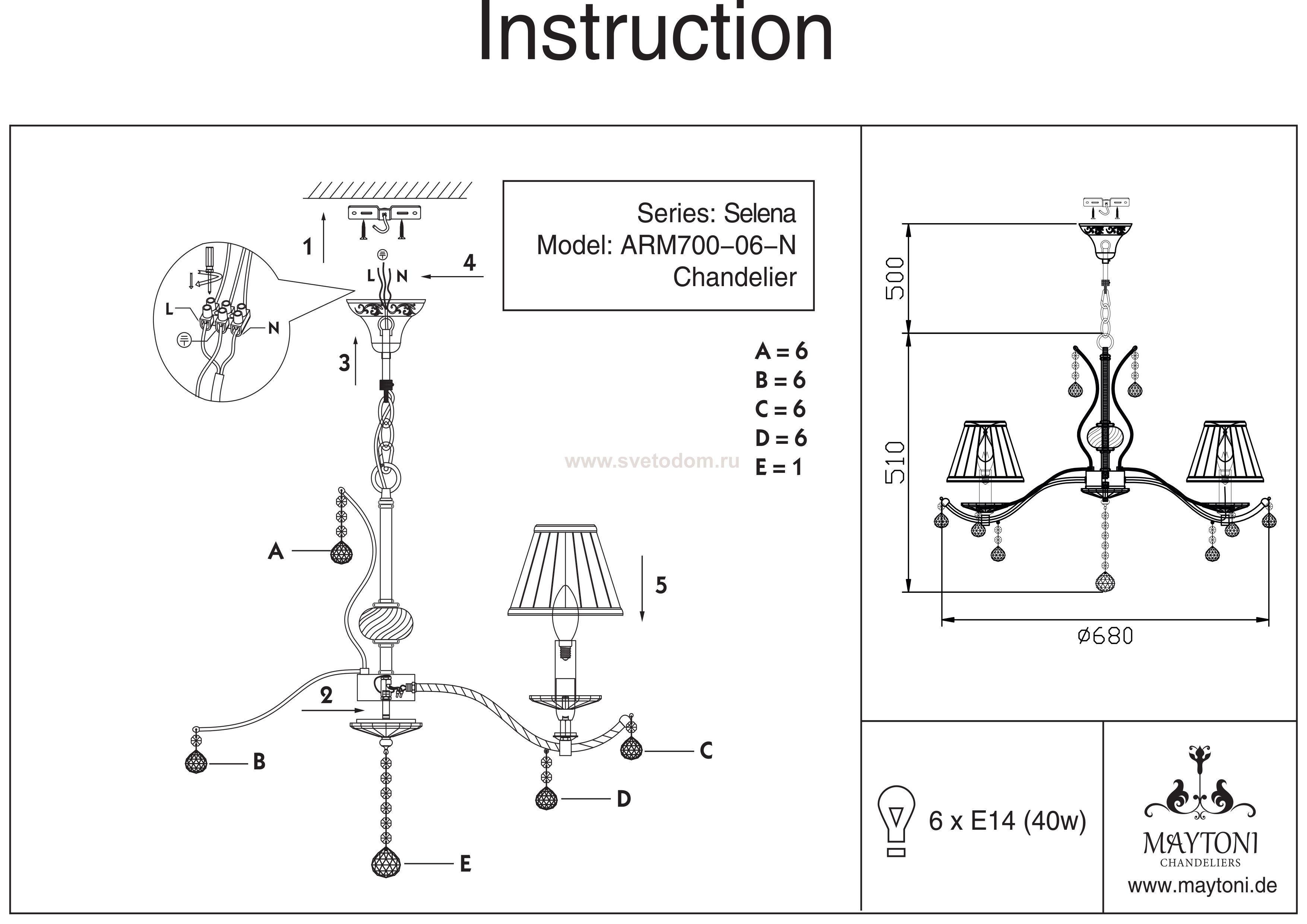 Instruction

Series: Selena
Model: ARM700-06-N
Chandelier

1

4

L N

L

N

3

A = 6
B = 6
C = 6
D = 6
E = 1

www.svetodom.ru

A

5

2

B

C

D

E

500

510

Ø680

6 x E14 (40w)

MAYTONI
CHANDELIERS
www.maytoni.de