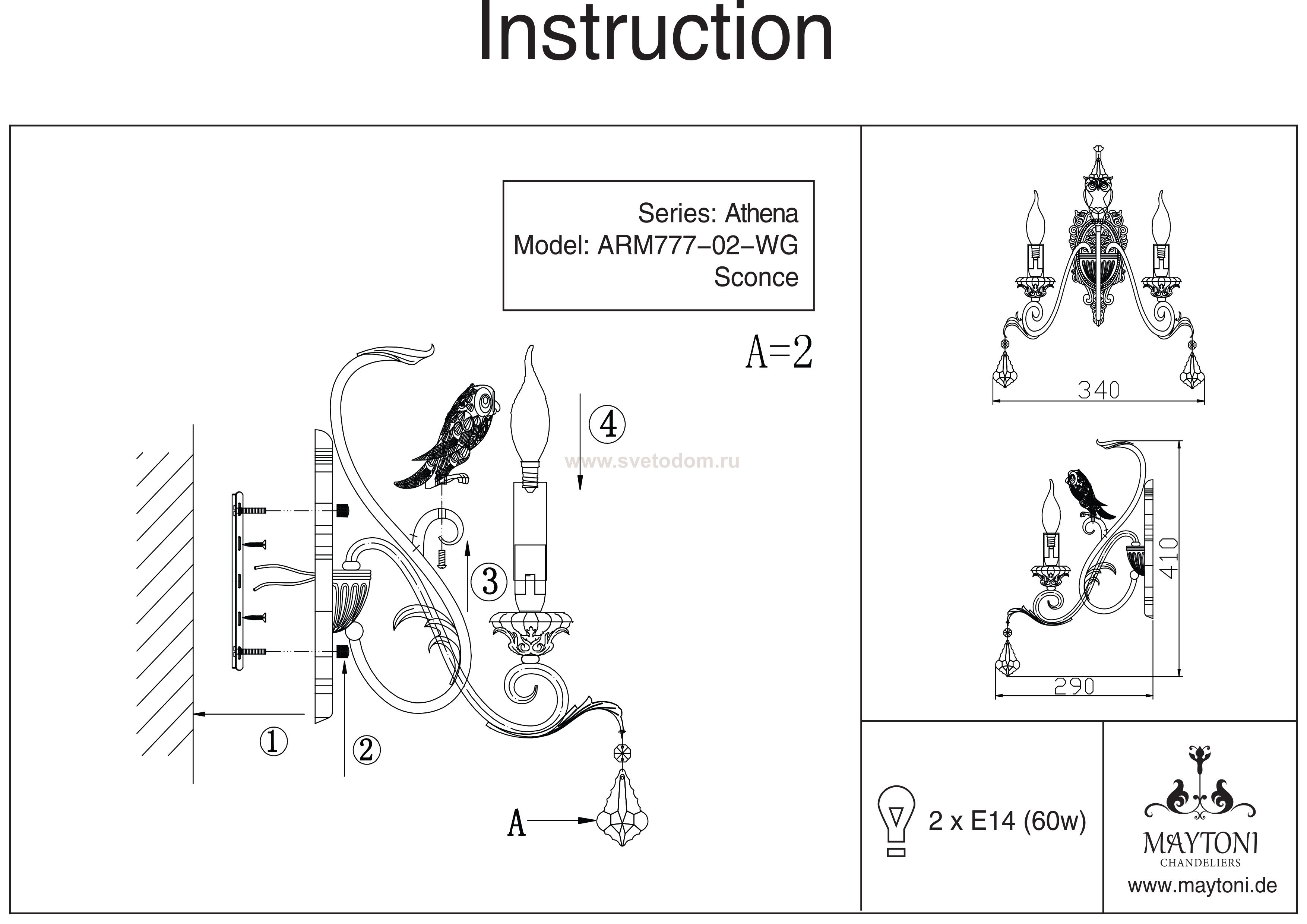 Instruction

Series: Athena
Model: ARM777-02-WG
Sconce

A=2

④

www.svetodom.ru

③

①

②

A

340

410

290

2 x E14 (60w)

MAYTONI
CHANDELIERS
www.maytoni.de