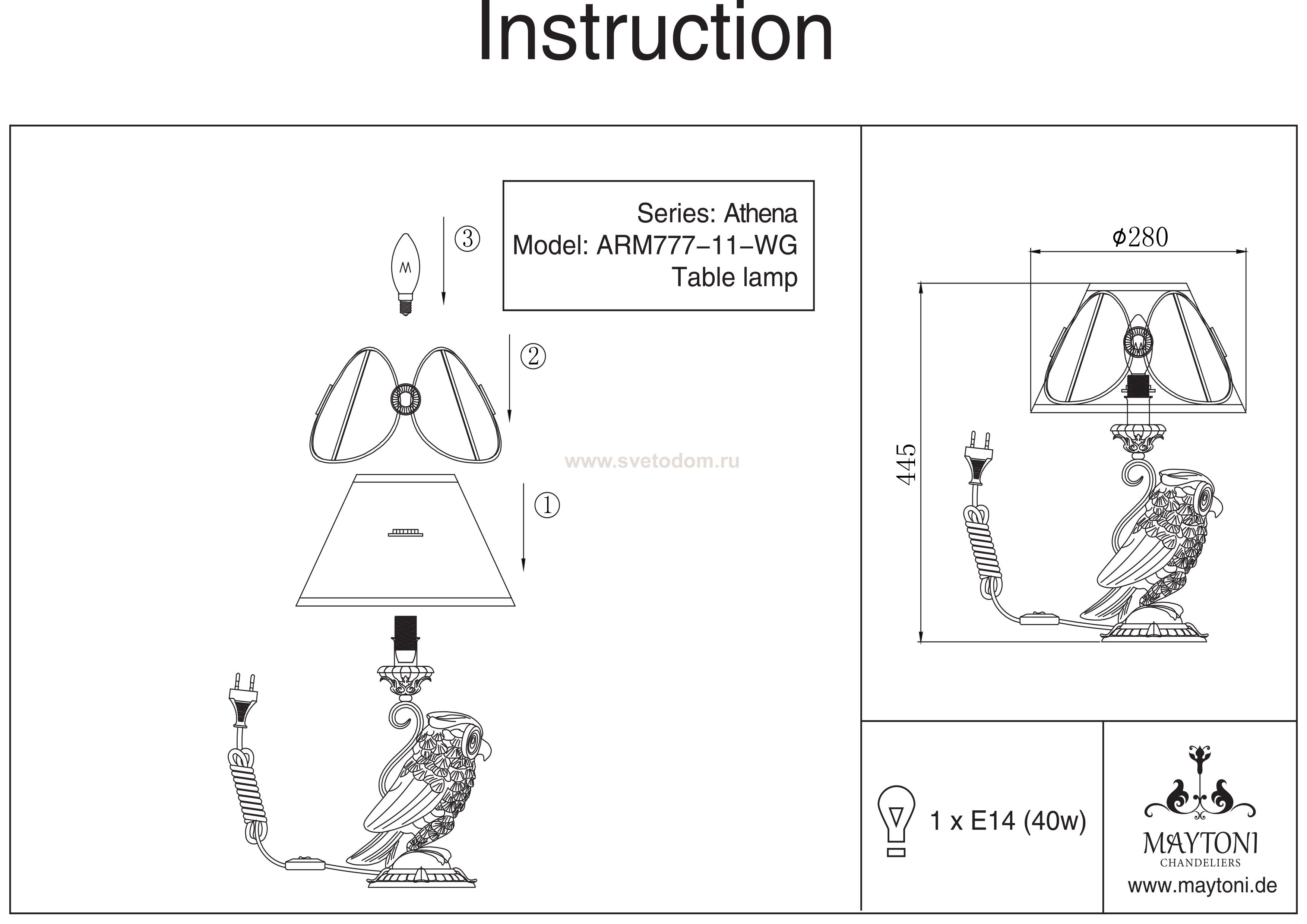 Instruction

Series: Athena
Model: ARM777-11-WG
Table lamp

③

②

www.svetodom.ru

①

$\phi 280$

445

1 x E14 (40w)

MAYTONI
CHANDELIERS
www.maytoni.de