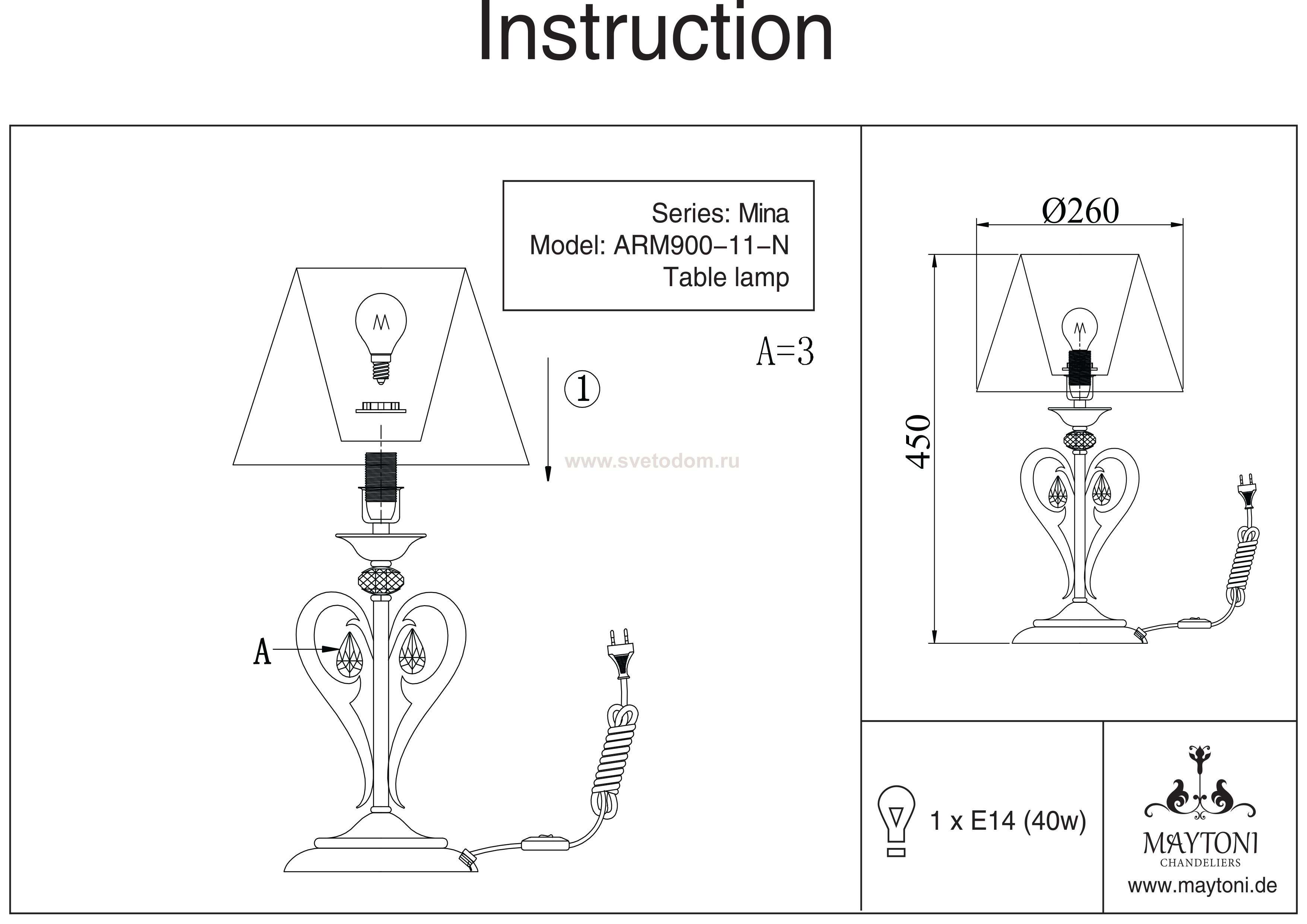 Instruction

Series: Mina
Model: ARM900-11-N
Table lamp

A=3

①

www.svetodom.ru

A

Ø260

450

1 x E14 (40w)

MAYTONI
CHANDELIERS
www.maytoni.de