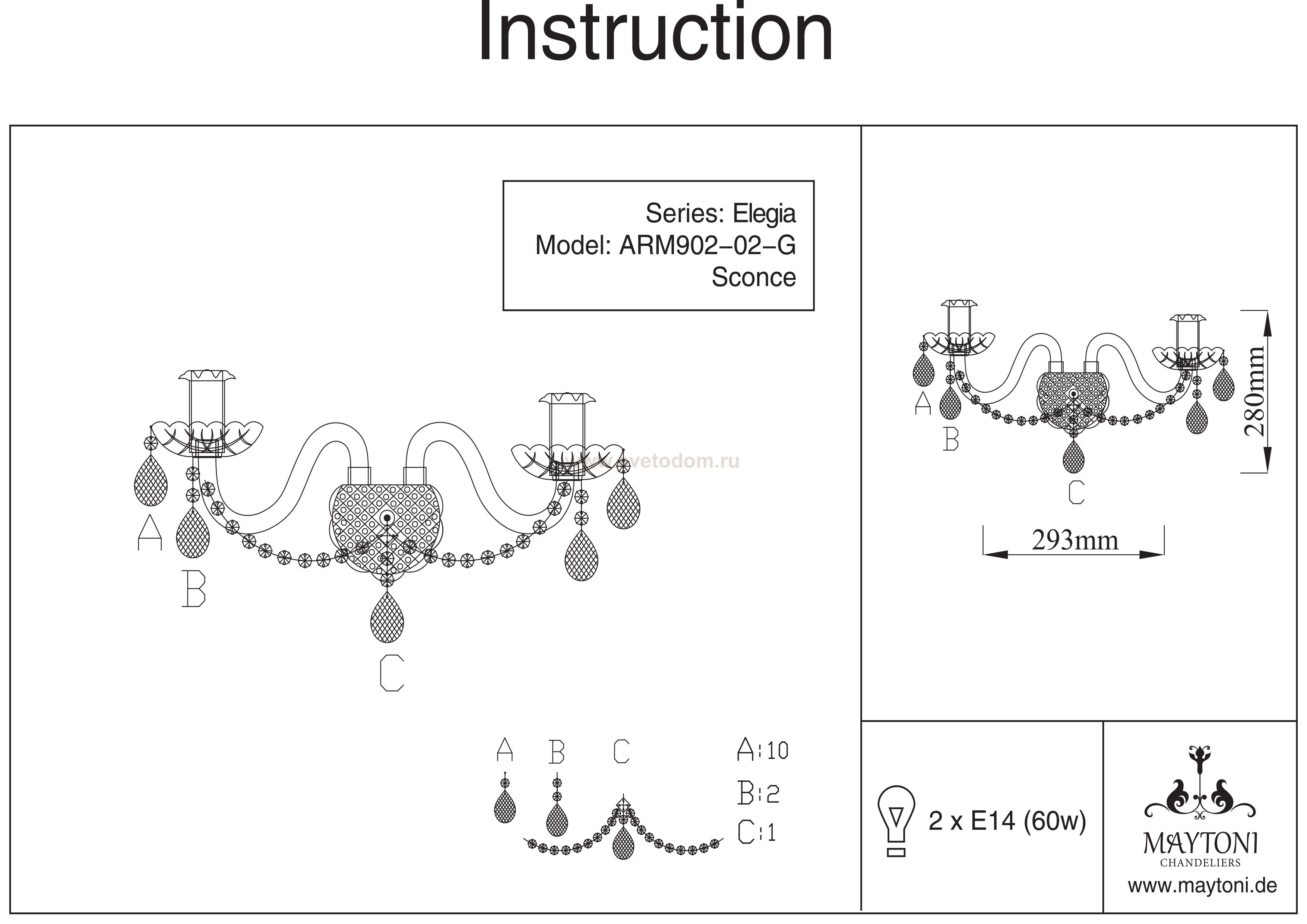 Instruction

Series: Elegia
Model: ARM902-02-G
Sconce

www.svetodom.ru

A

B

C

A B C

A:10
B:2
C:1

A

B

C

280mm

293mm

2 x E14 (60w)

MAYTONI
CHANDELIERS
www.maytoni.de