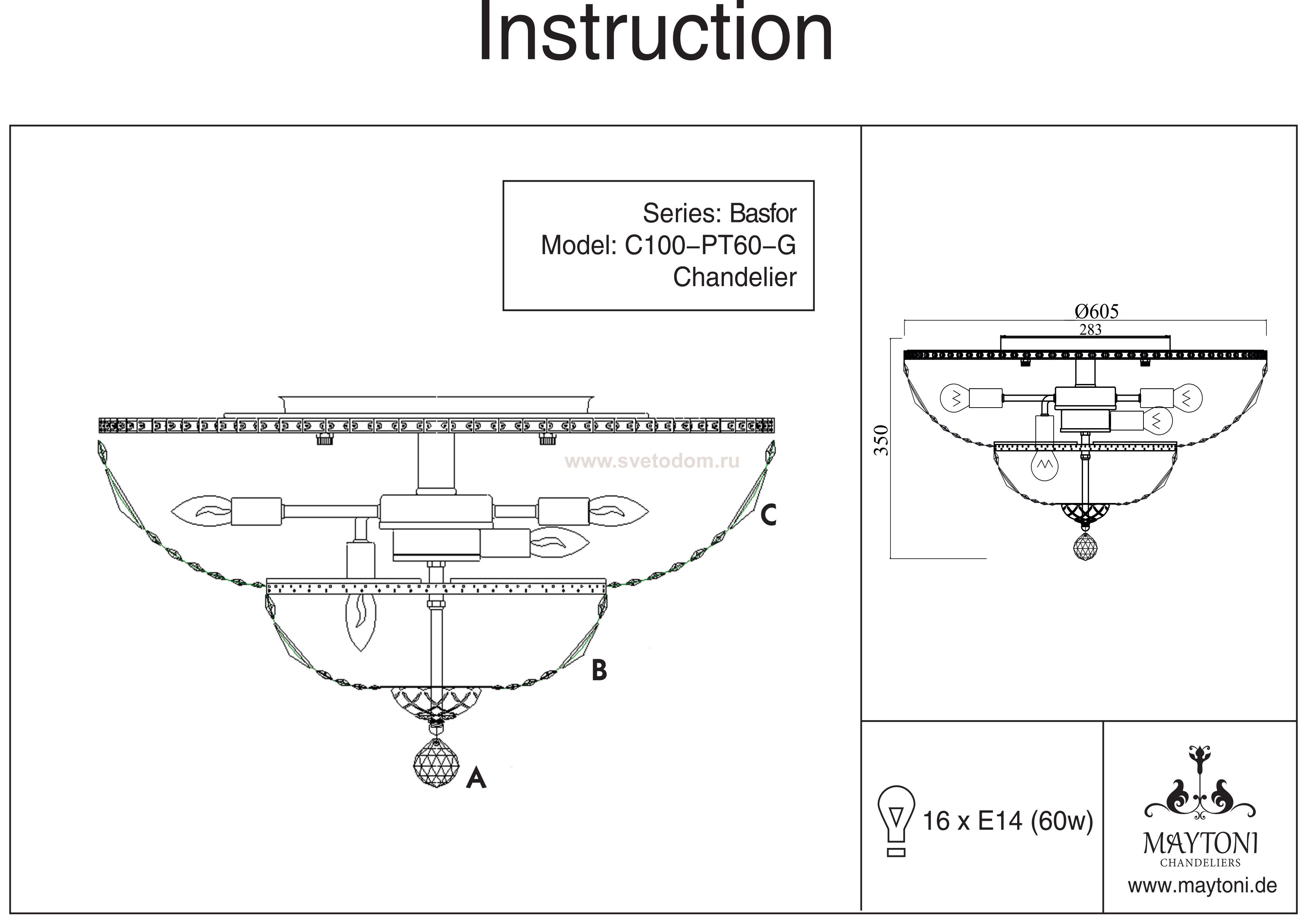 Instruction

Series: Basfor
Model: C100–PT60–G
Chandelier

www.svetodom.ru

C

B

A

Ø605
283
350

16 x E14 (60w)

MAYTONI
CHANDELIERS
www.maytoni.de