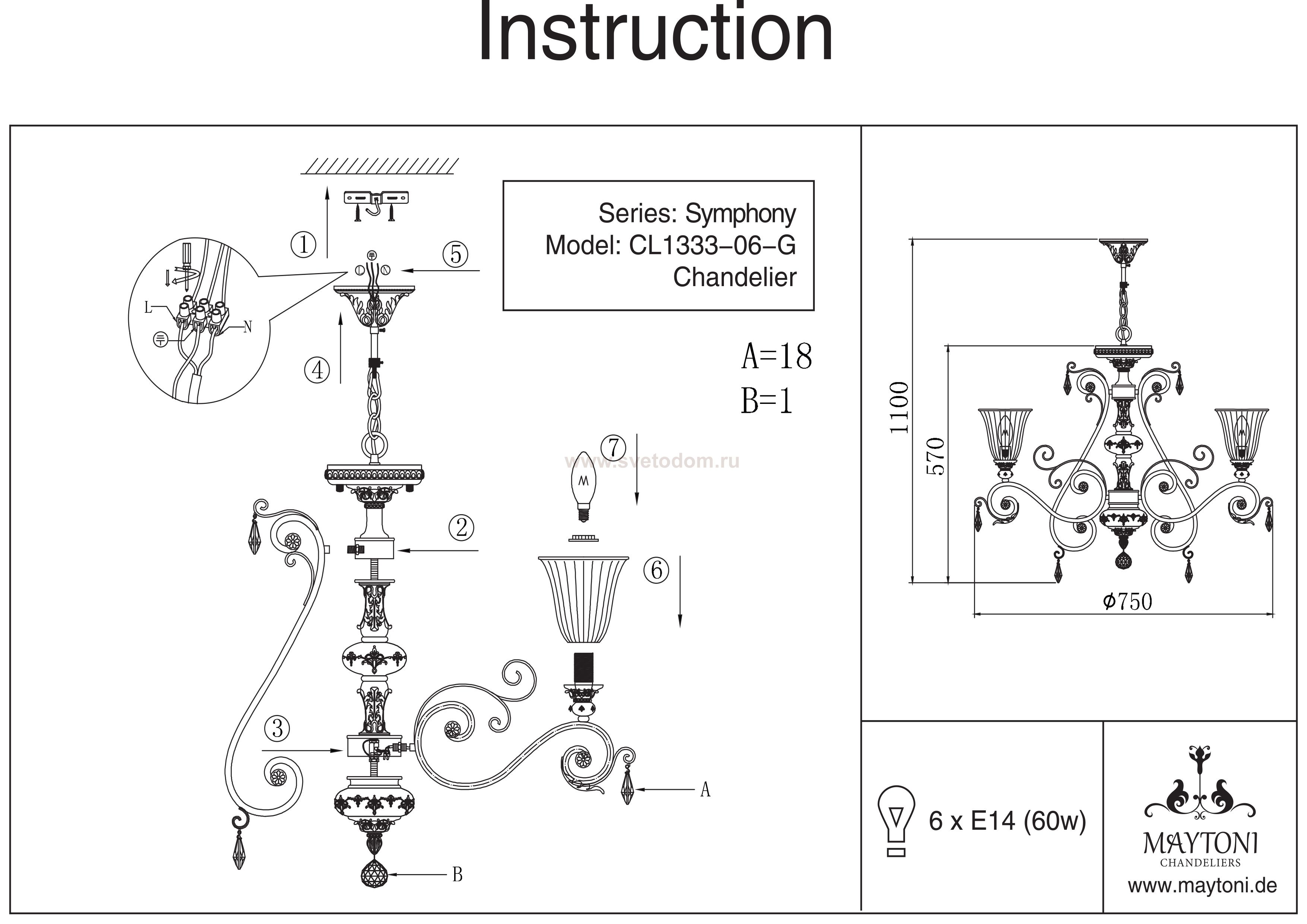 Instruction

Series: Symphony
Model: CL1333-06-G
Chandelier

A=18
B=1

①
⑤
L
N
④
⑦
www.svetodom.ru
②
⑥
③
A
B

1100
570
$\phi 750$

6 x E14 (60w)

MAYTONI
CHANDELIERS
www.maytoni.de