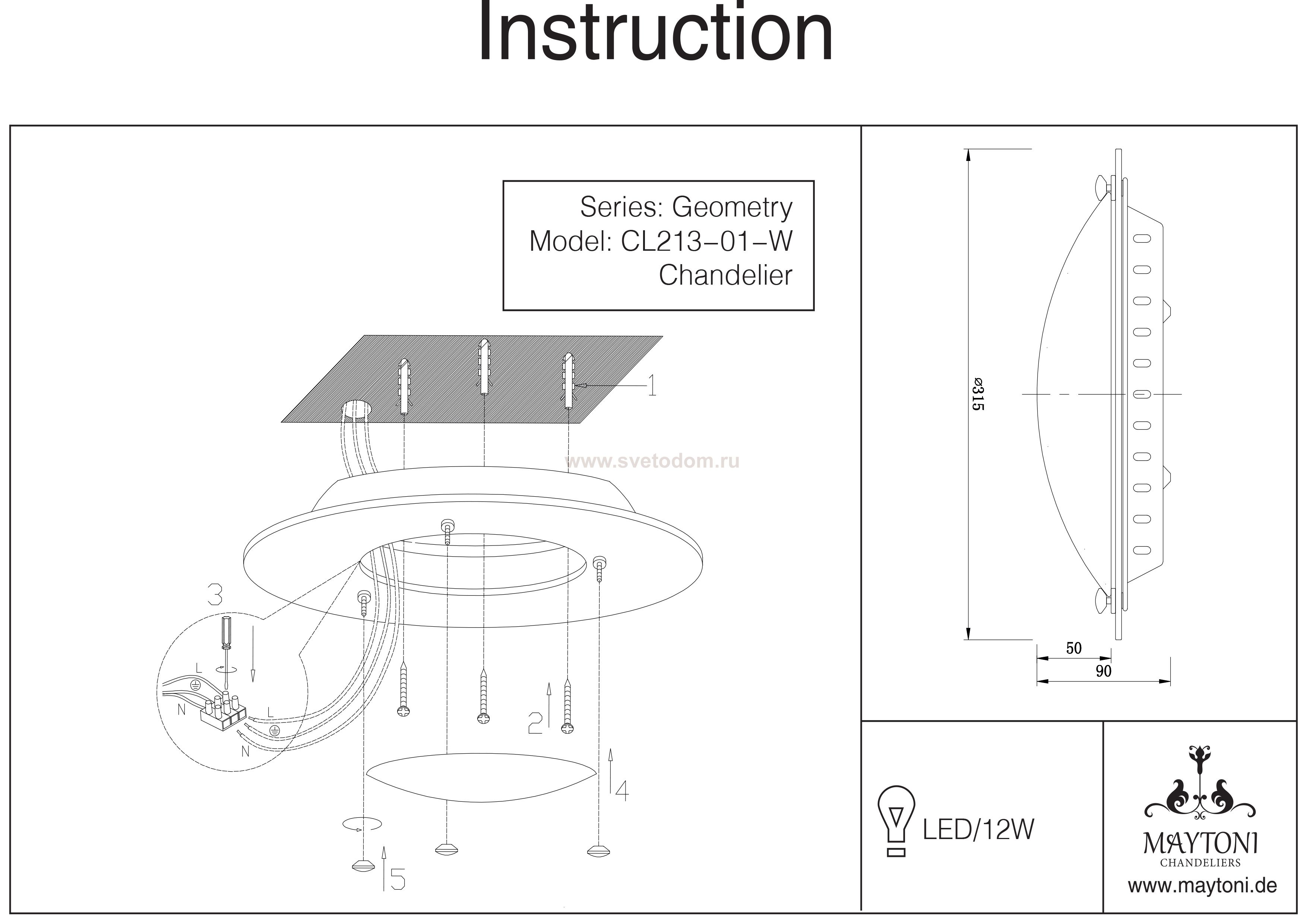 Instruction

Series: Geometry
Model: CL213-01-W
Chandelier

1

www.svetodom.ru

3

L

N

L

N

2

4

5

ø315

50

90

LED/12W

MAYTONI
CHANDELIERS
www.maytoni.de