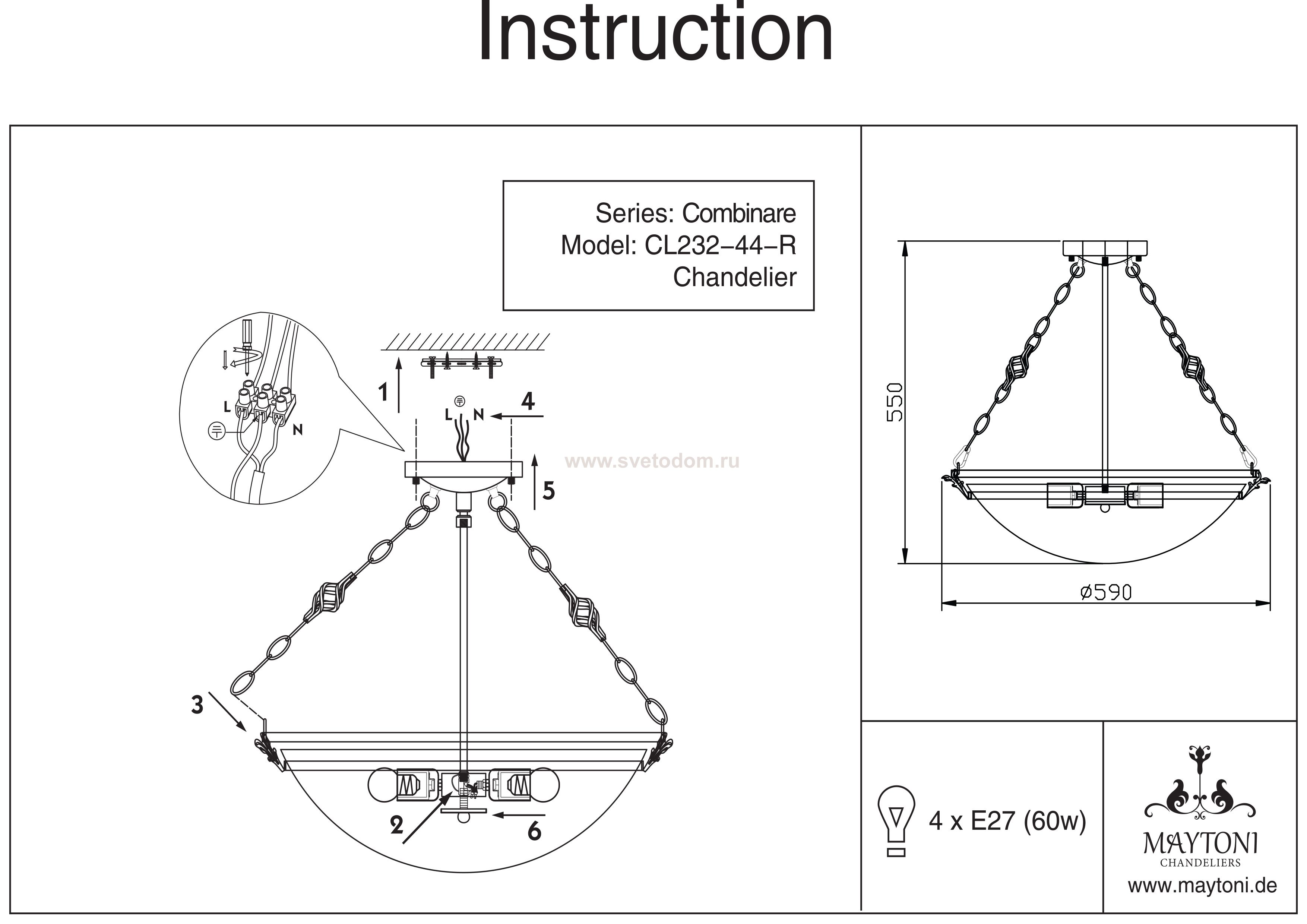 Instruction

Series: Combinare
Model: CL232-44-R
Chandelier

L
N

1

L N

4

www.svetodom.ru

5

3

2

6

550

ø590

4 x E27 (60w)

MAYTONI
CHANDELIERS
www.maytoni.de