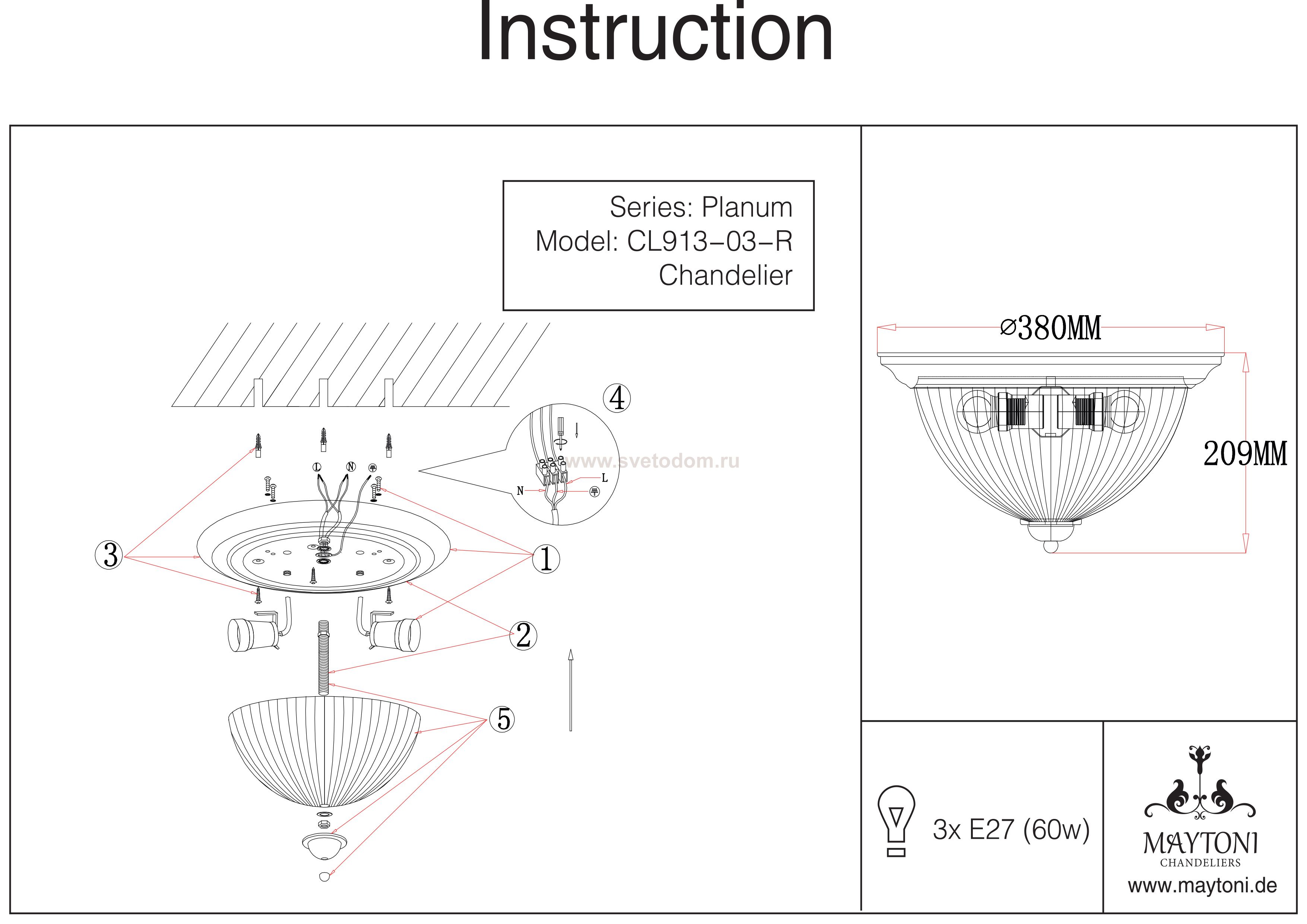 Instruction

Series: Planum
Model: CL913-03-R
Chandelier

4

L N

www.svetodom.ru

N L

3

1

2

5

⌀380MM

209MM

3x E27 (60w)

MAYTONI
CHANDELIERS
www.maytoni.de