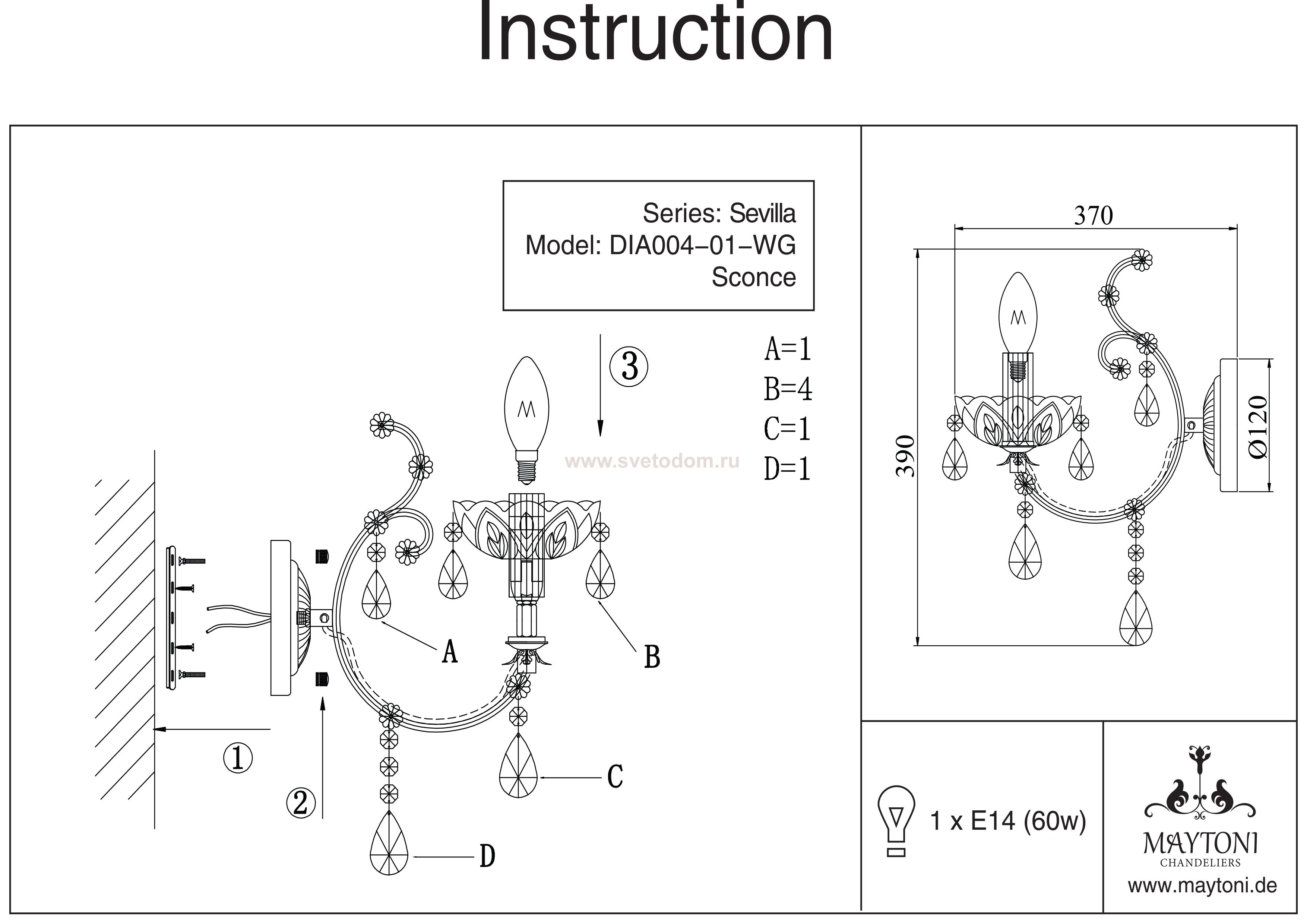 Instruction

Series: Sevilla
Model: DIA004-01-WG
Sconce

③

A=1
B=4
C=1
D=1

www.svetodom.ru

A

B

C

D

①

②

370

390

Ø120

1 x E14 (60w)

MAYTONI
CHANDELIERS
www.maytoni.de