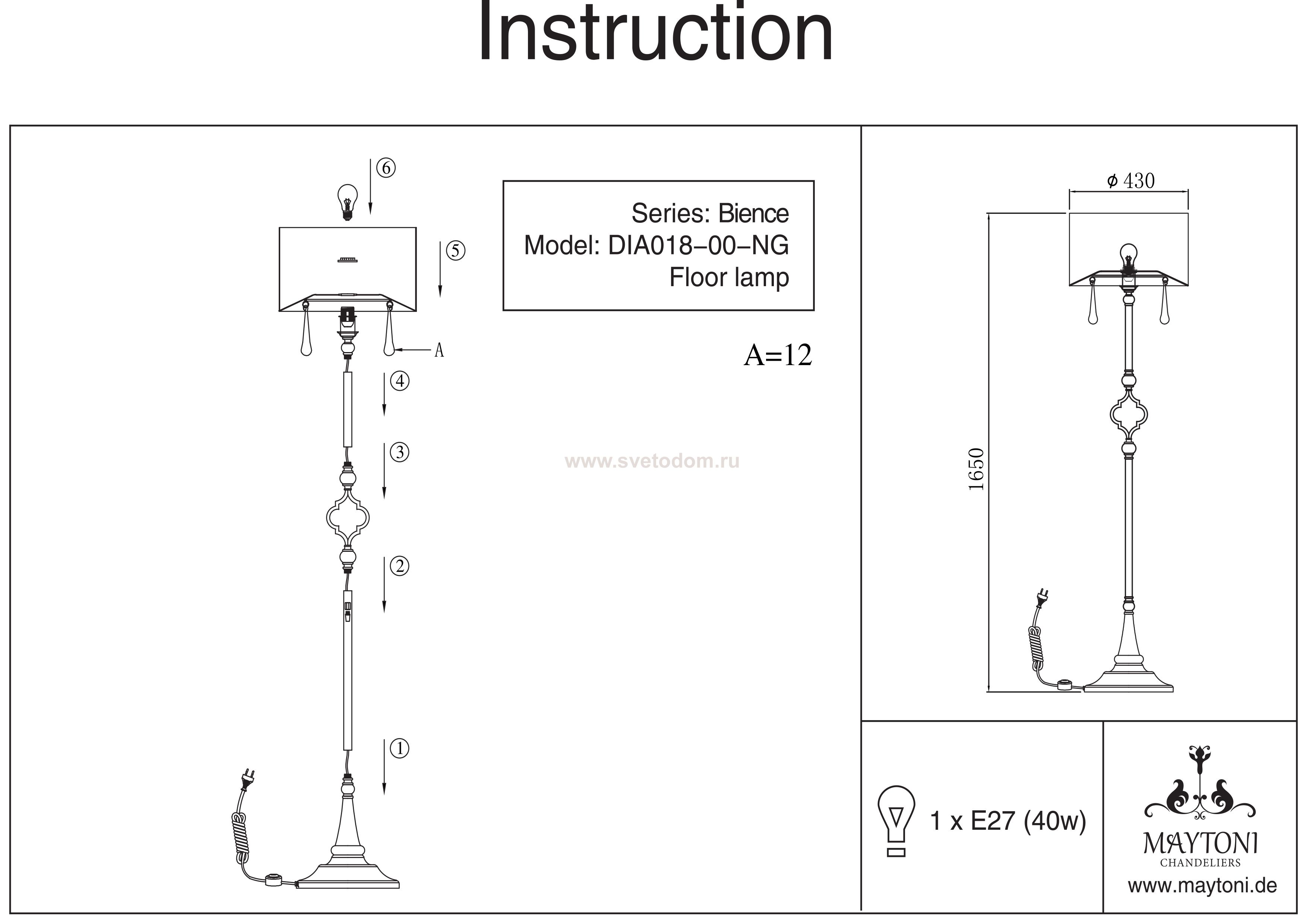 Instruction

⑥

⑤

A

④

③

②

①

Series: Bience
Model: DIA018-00-NG
Floor lamp

A=12

www.svetodom.ru

$\phi$ 430

1650

1 x E27 (40w)

MAYTONI
CHANDELIERS
www.maytoni.de