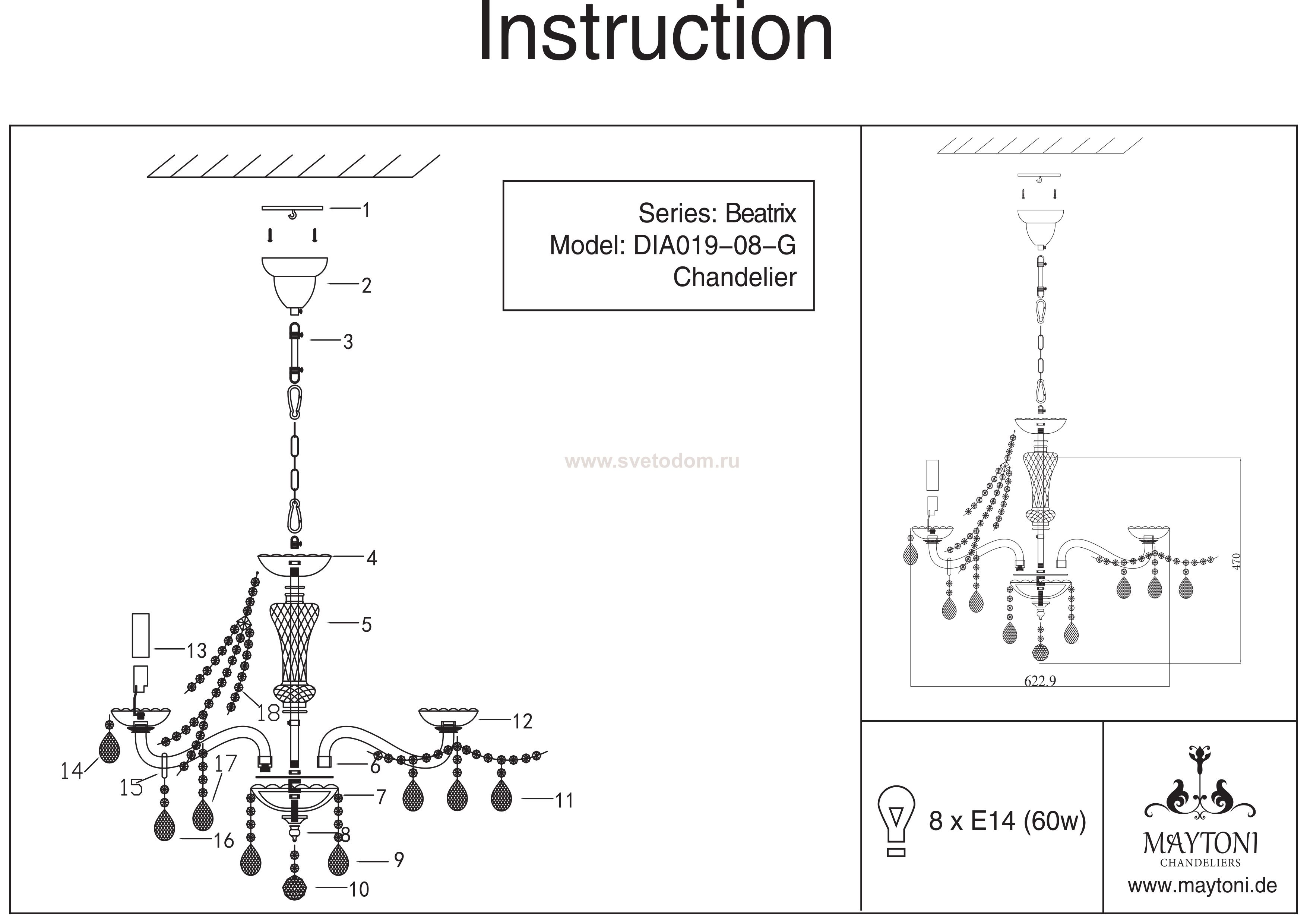 Instruction

Series: Beatrix
Model: DIA019-08-G
Chandelier

1
2
3
4
5
13
18
12
14
15
17
6
7
11
16
8
9
10

www.svetodom.ru

470
622.9

8 x E14 (60w)

MAYTONI
CHANDELIERS
www.maytoni.de