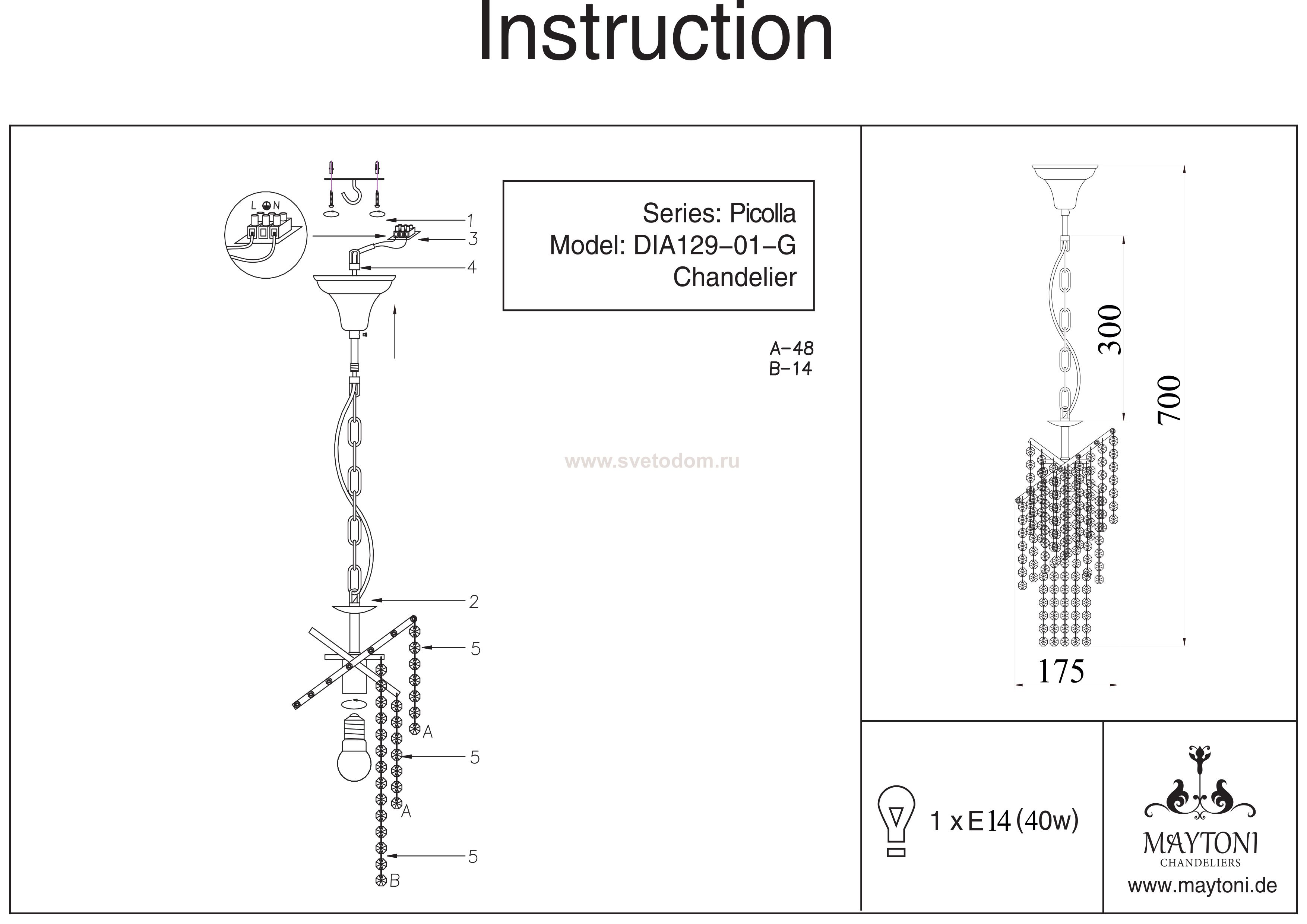 Instruction

L N

1
3
4
2
5
A
5
A
5
B

Series: Picolla
Model: DIA129-01-G
Chandelier

A-48
B-14

www.svetodom.ru

300
700
175

1 x E14 (40w)

MAYTONI
CHANDELIERS
www.maytoni.de