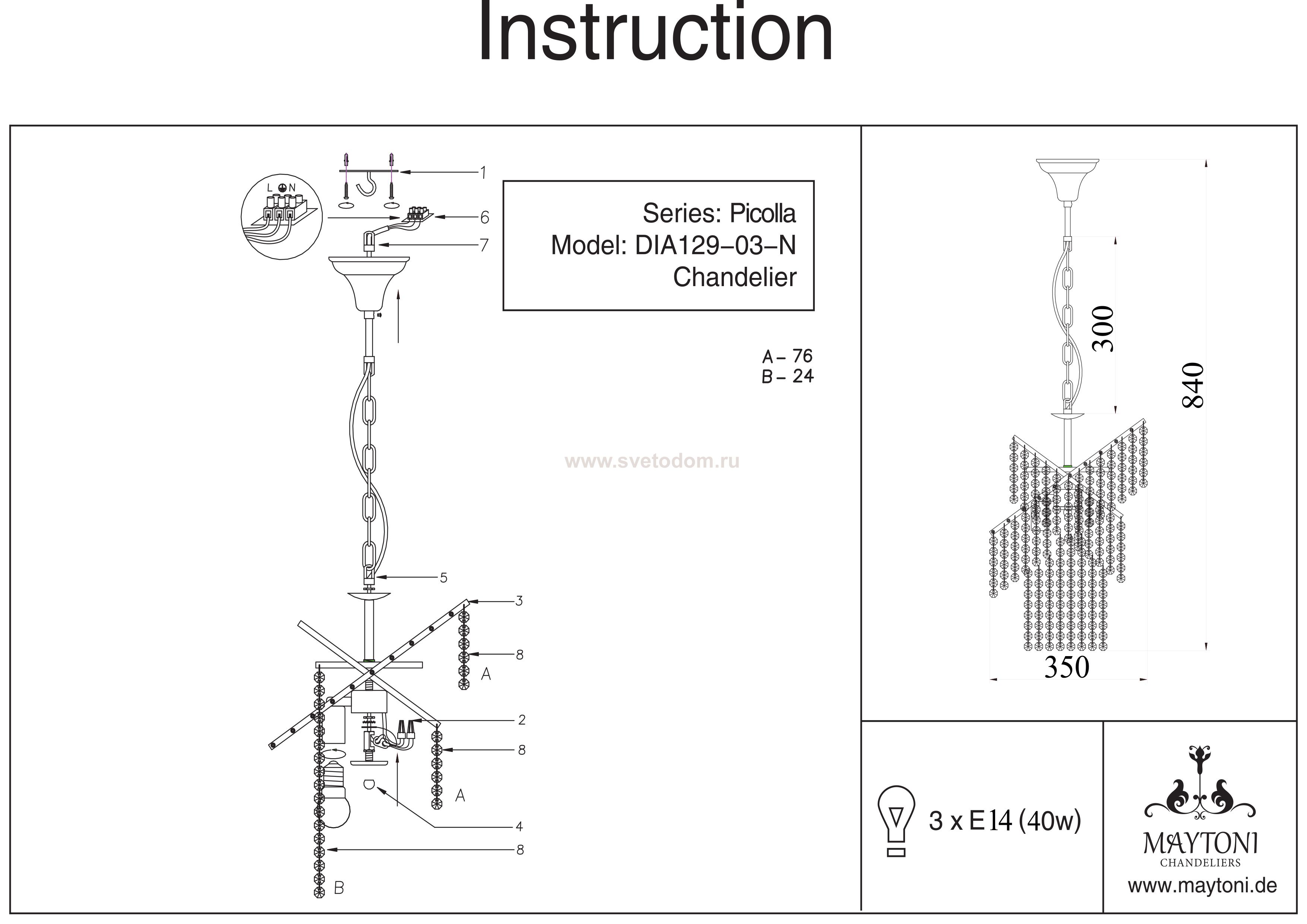 Instruction

L N

1

6

7

Series: Picolla
Model: DIA129-03-N
Chandelier

A – 76
B – 24

www.svetodom.ru

5

3

8

A

2

8

A

4

8

B

300

840

350

3 x E14 (40w)

MAYTONI
CHANDELIERS
www.maytoni.de