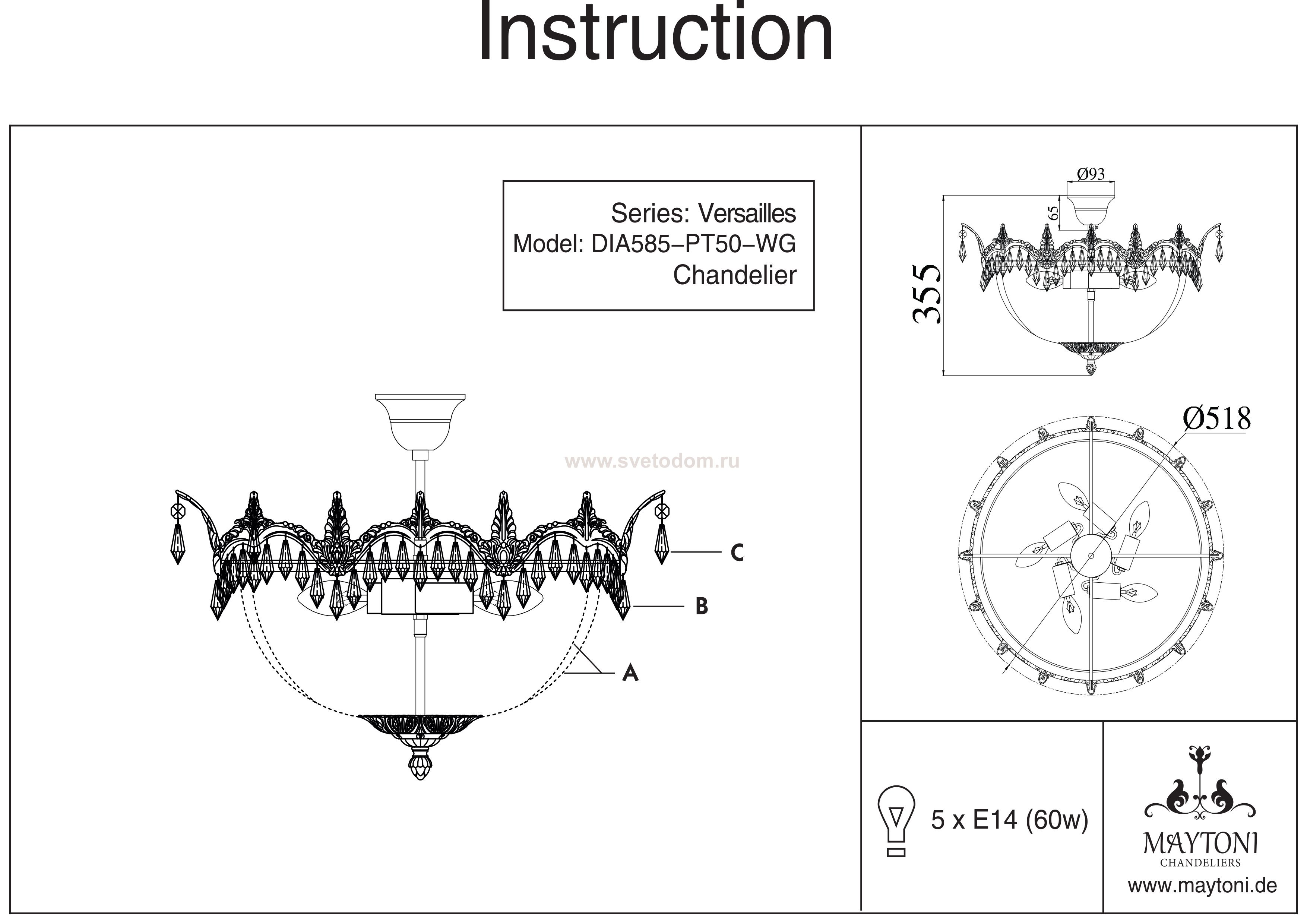 Instruction

Series: Versailles
Model: DIA585–PT50–WG
Chandelier

www.svetodom.ru

C

B

A

Ø93

65

355

Ø518

5 x E14 (60w)

MAYTONI
CHANDELIERS
www.maytoni.de