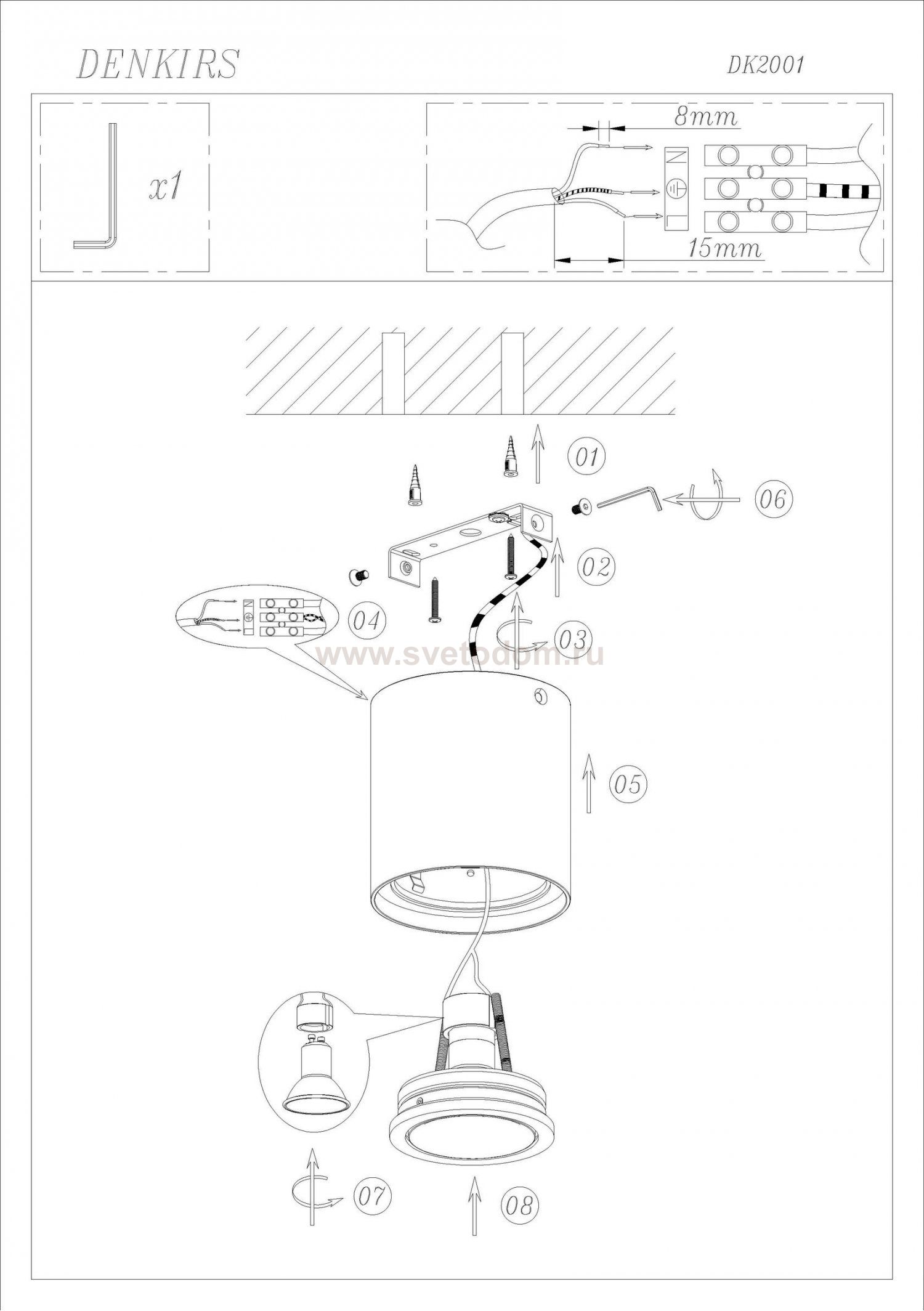 DENKIRS

DK2001

x1

8mm

N

L

15mm

01

06

02

04

03

www.svetodom.ru

05

07

08