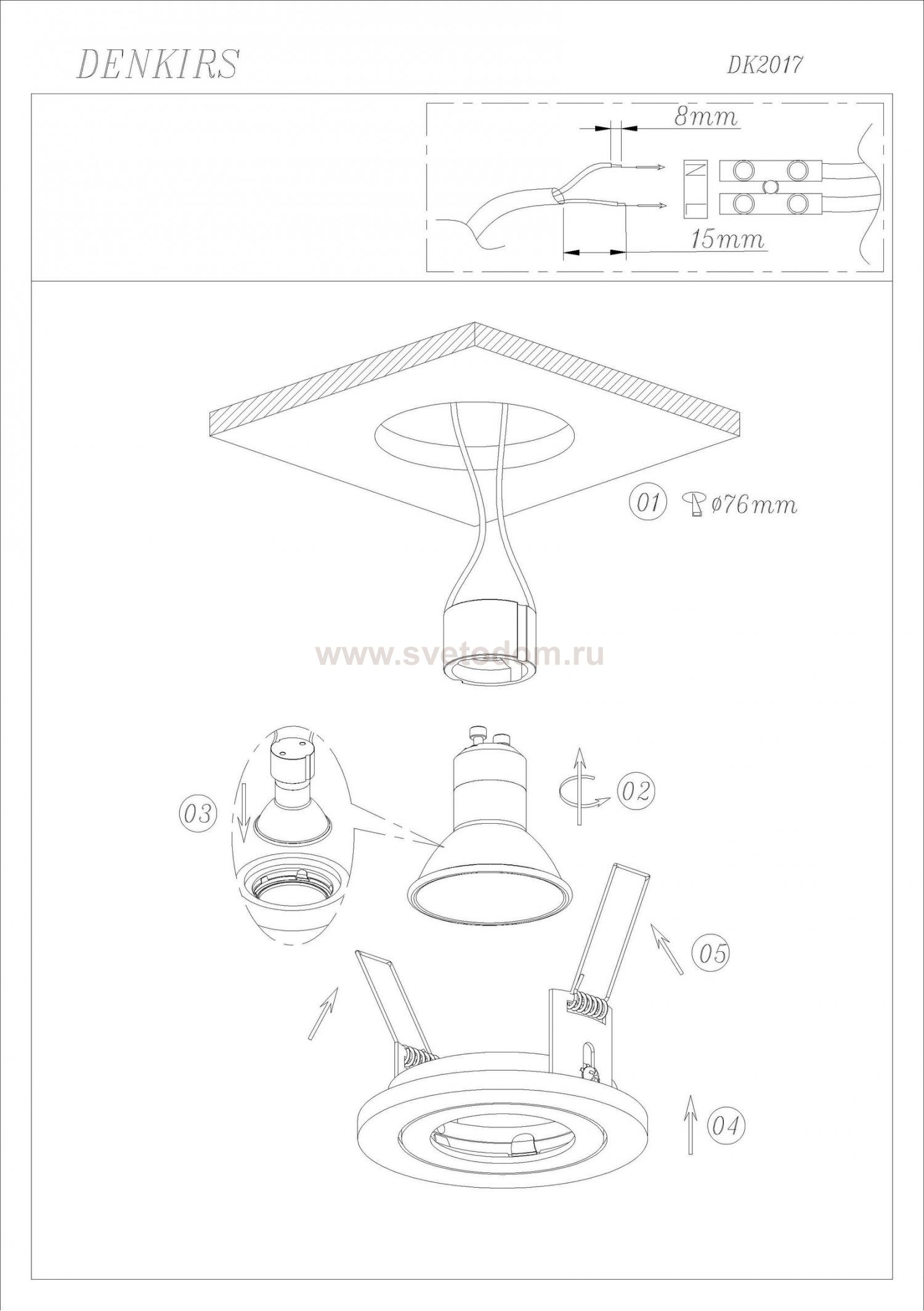 DENKIRS

DK2017

8mm

N

L

15mm

01 ø76mm

www.svetodom.ru

03

02

05

04