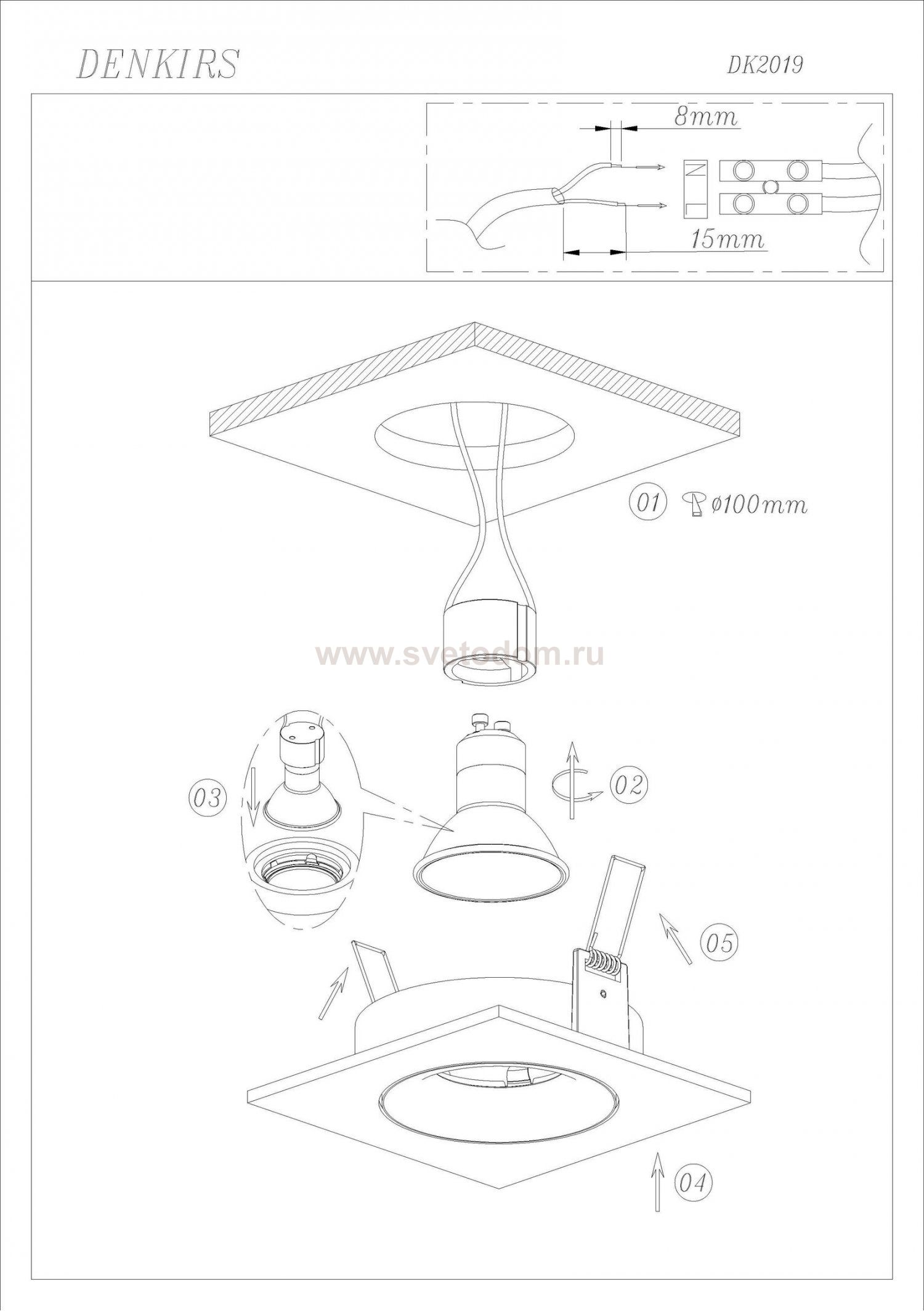 DENKIRS

DK2019

8mm

N

L

15mm

01 ø100mm

www.svetodom.ru

03

02

05

04