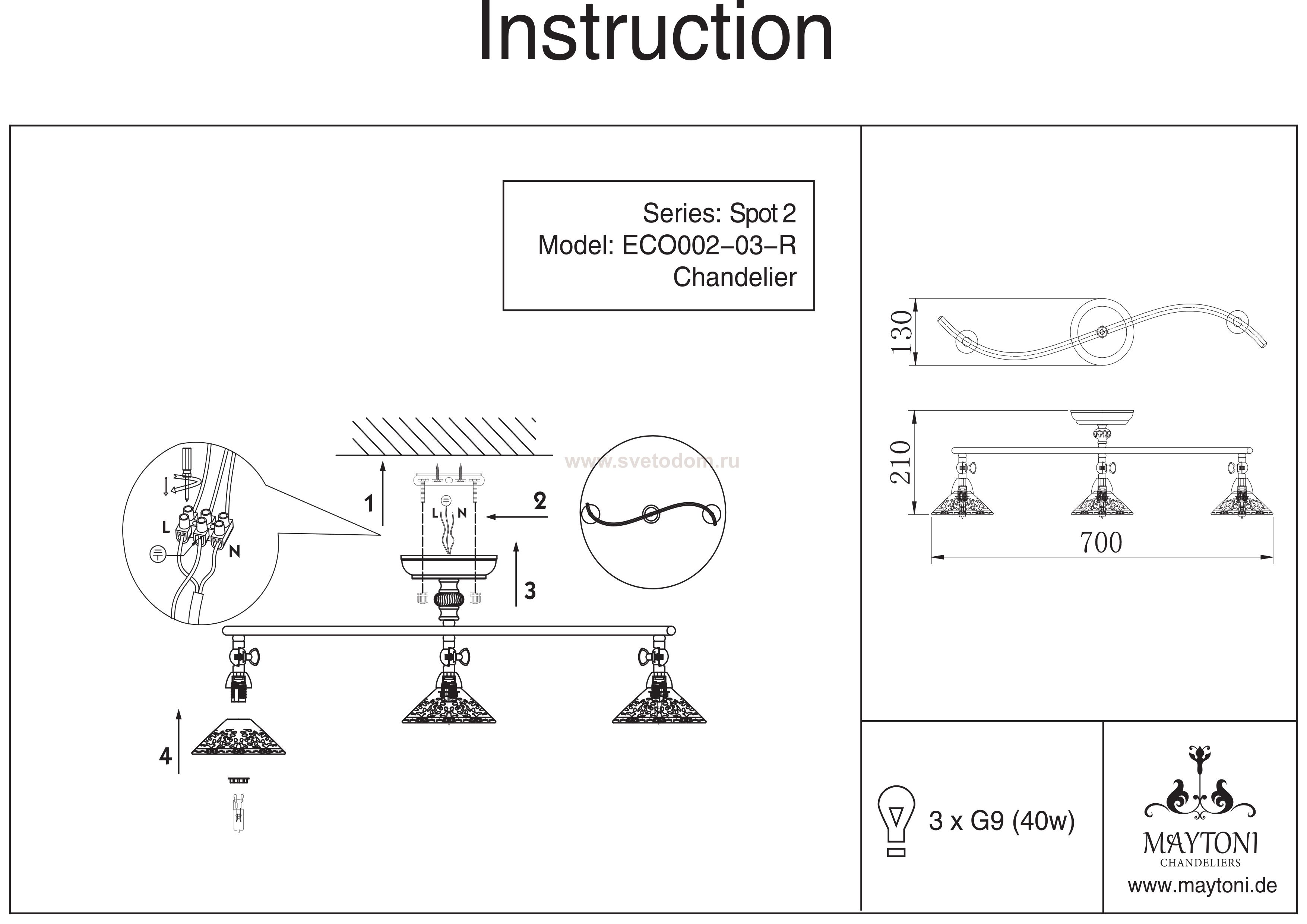 Instruction

Series: Spot 2
Model: ECO002-03-R
Chandelier

www.svetodom.ru

L
N
1
L N
2
3
4

130
210
700

3 x G9 (40w)

MAYTONI
CHANDELIERS
www.maytoni.de