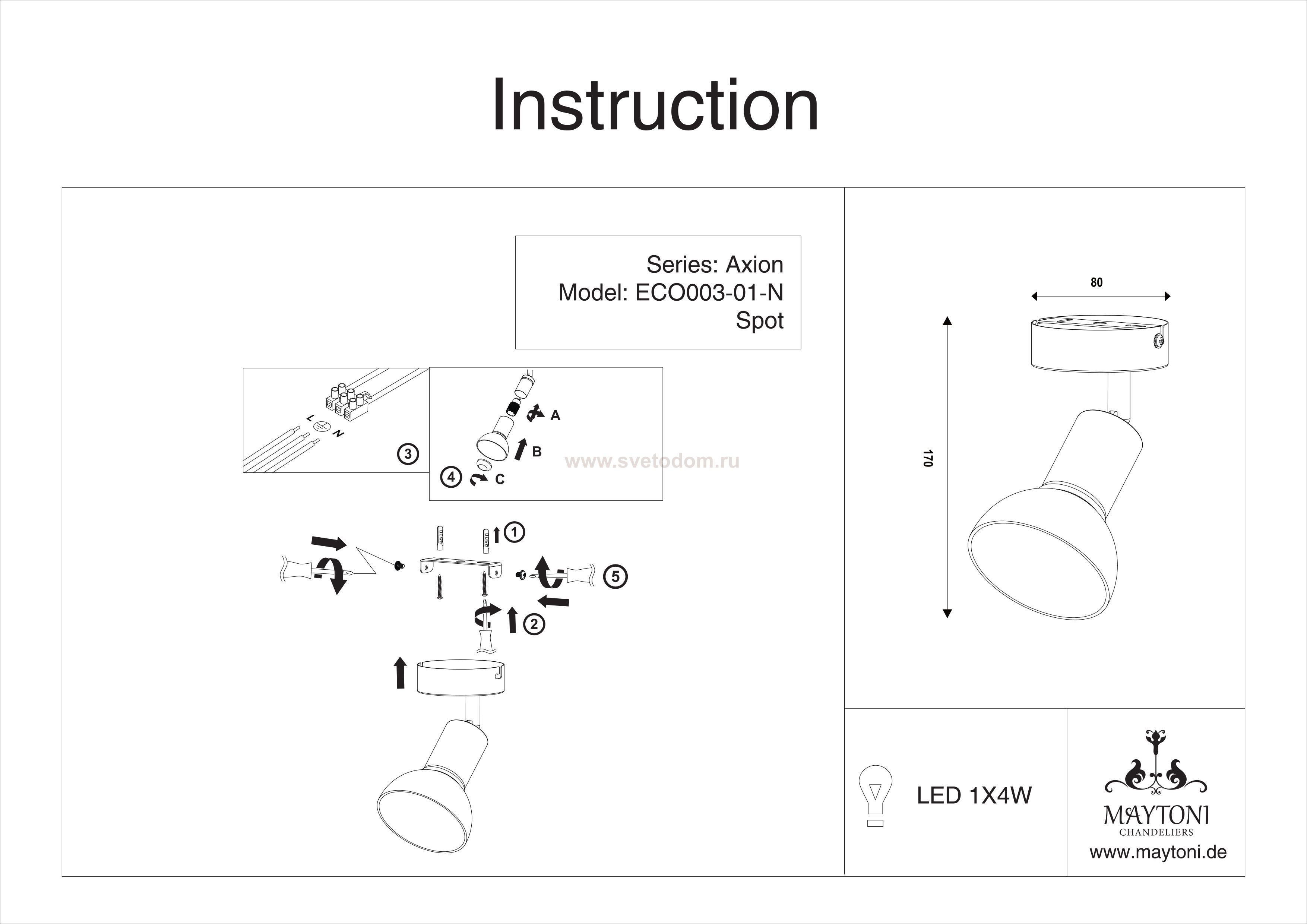 Instruction

Series: Axion
Model: ECO003-01-N
Spot

L N

3

A

B

4 C

www.svetodom.ru

1

5

2

80

170

LED 1X4W

MAYTONI
CHANDELIERS
www.maytoni.de