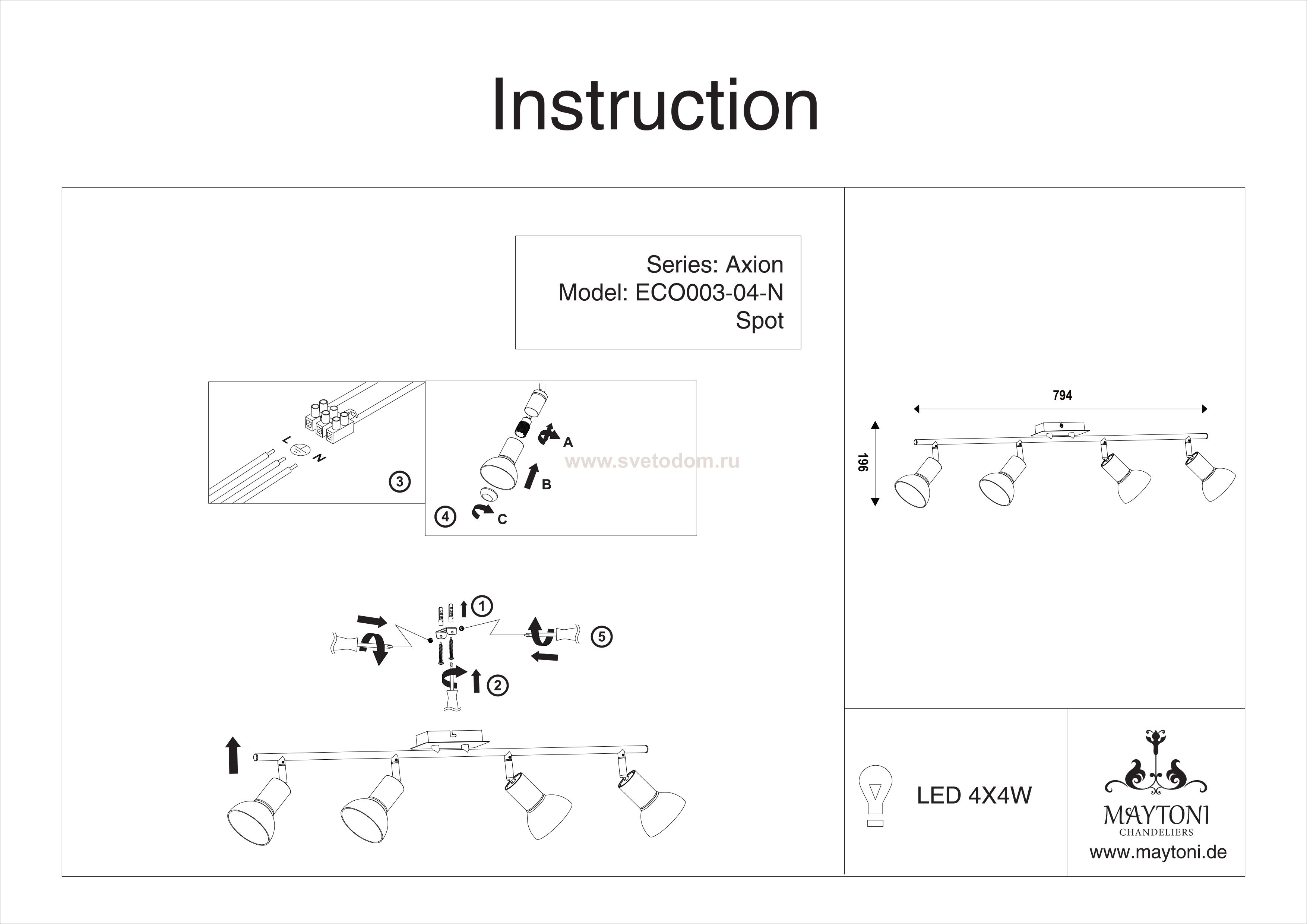 Instruction

Series: Axion
Model: ECO003-04-N
Spot

L
N
3

A
B
C
4

www.svetodom.ru

1
2
5

794
196

LED 4X4W

MAYTONI
CHANDELIERS
www.maytoni.de