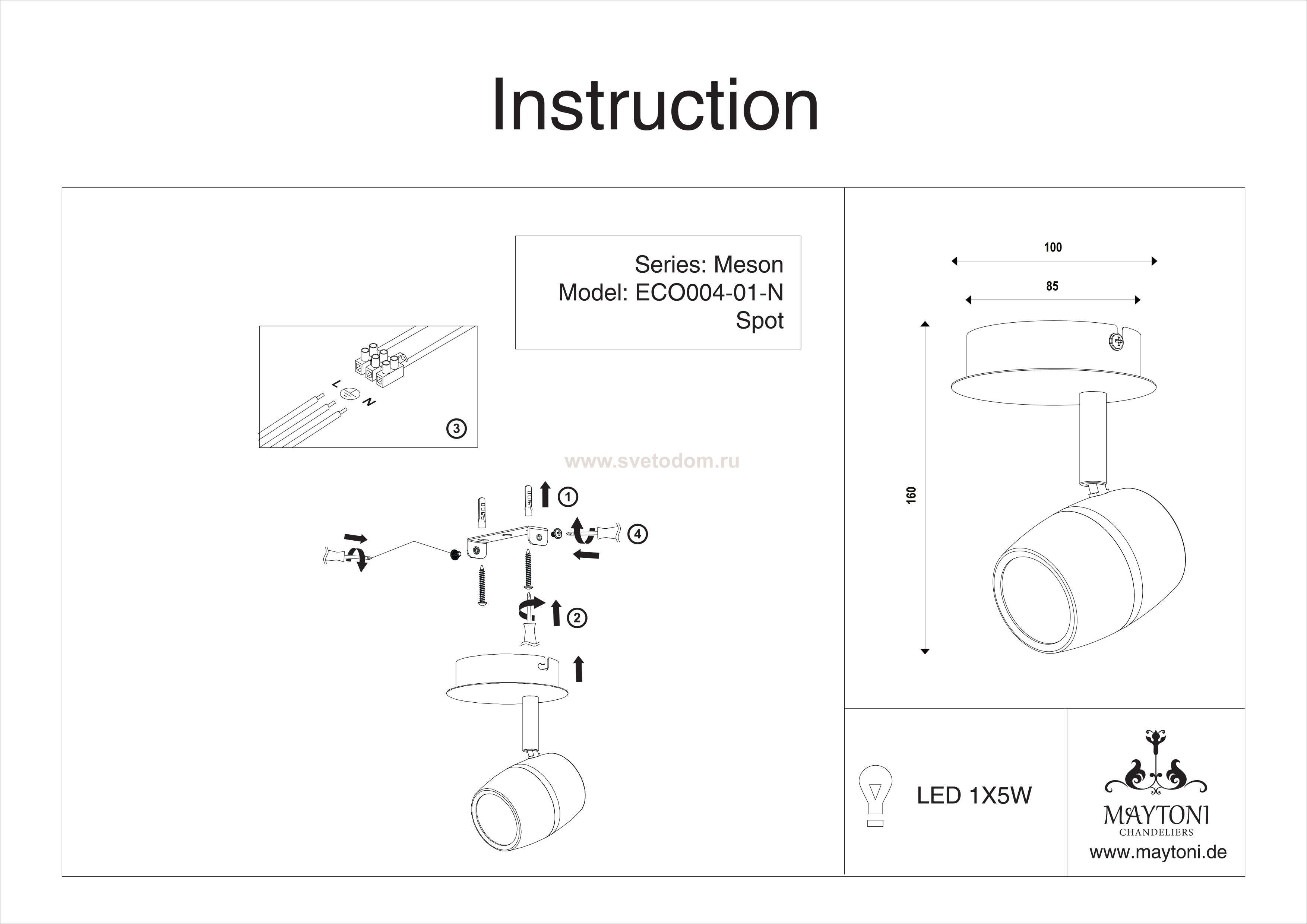 Instruction

Series: Meson
Model: ECO004-01-N
Spot

L N

3

www.svetodom.ru

1

4

2

100

85

160

LED 1X5W

MAYTONI
CHANDELIERS

www.maytoni.de