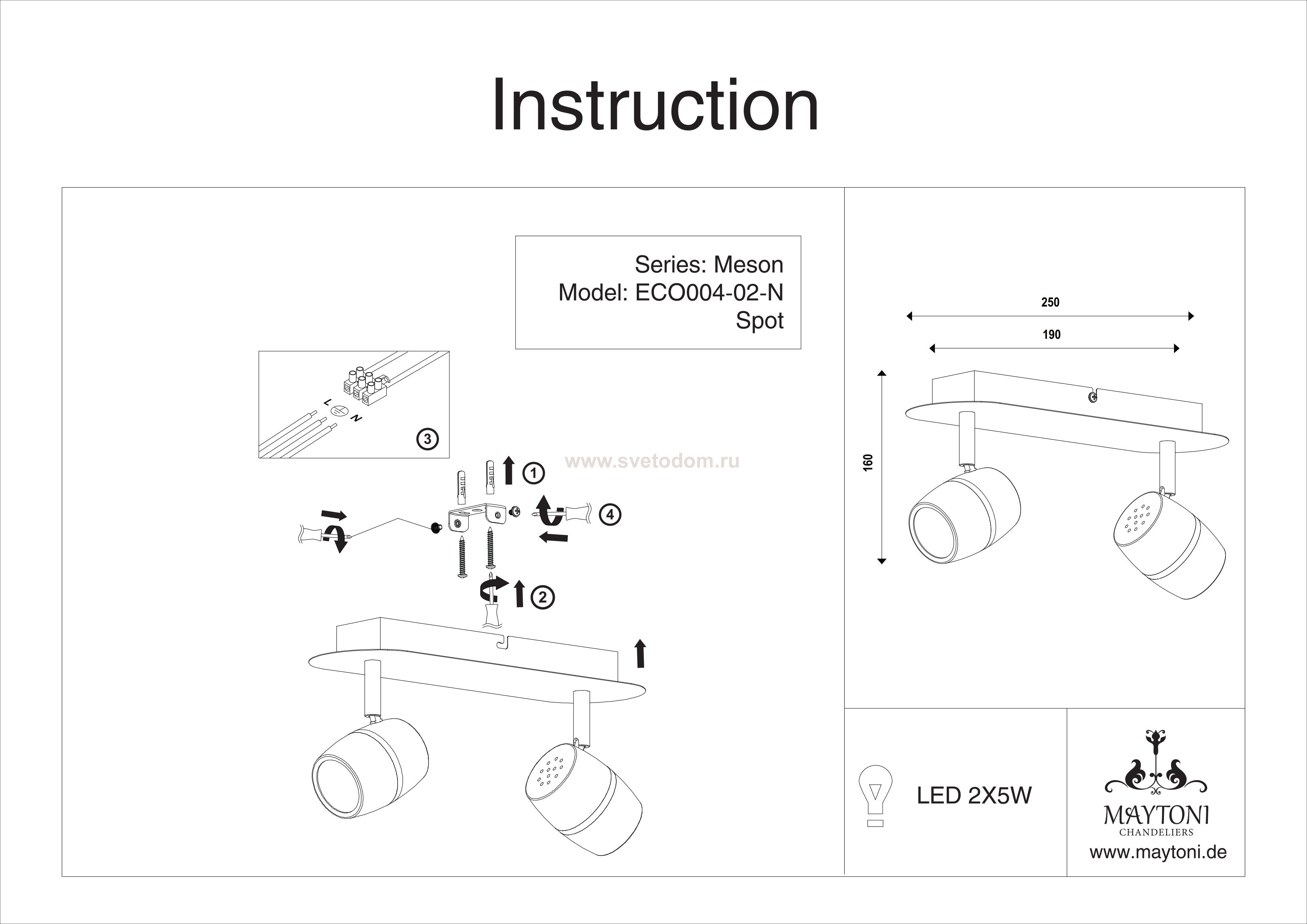 Instruction

Series: Meson
Model: ECO004-02-N
Spot

L
N
3

www.svetodom.ru

1
4
2

250
190
160

LED 2X5W

MAYTONI
CHANDELIERS
www.maytoni.de