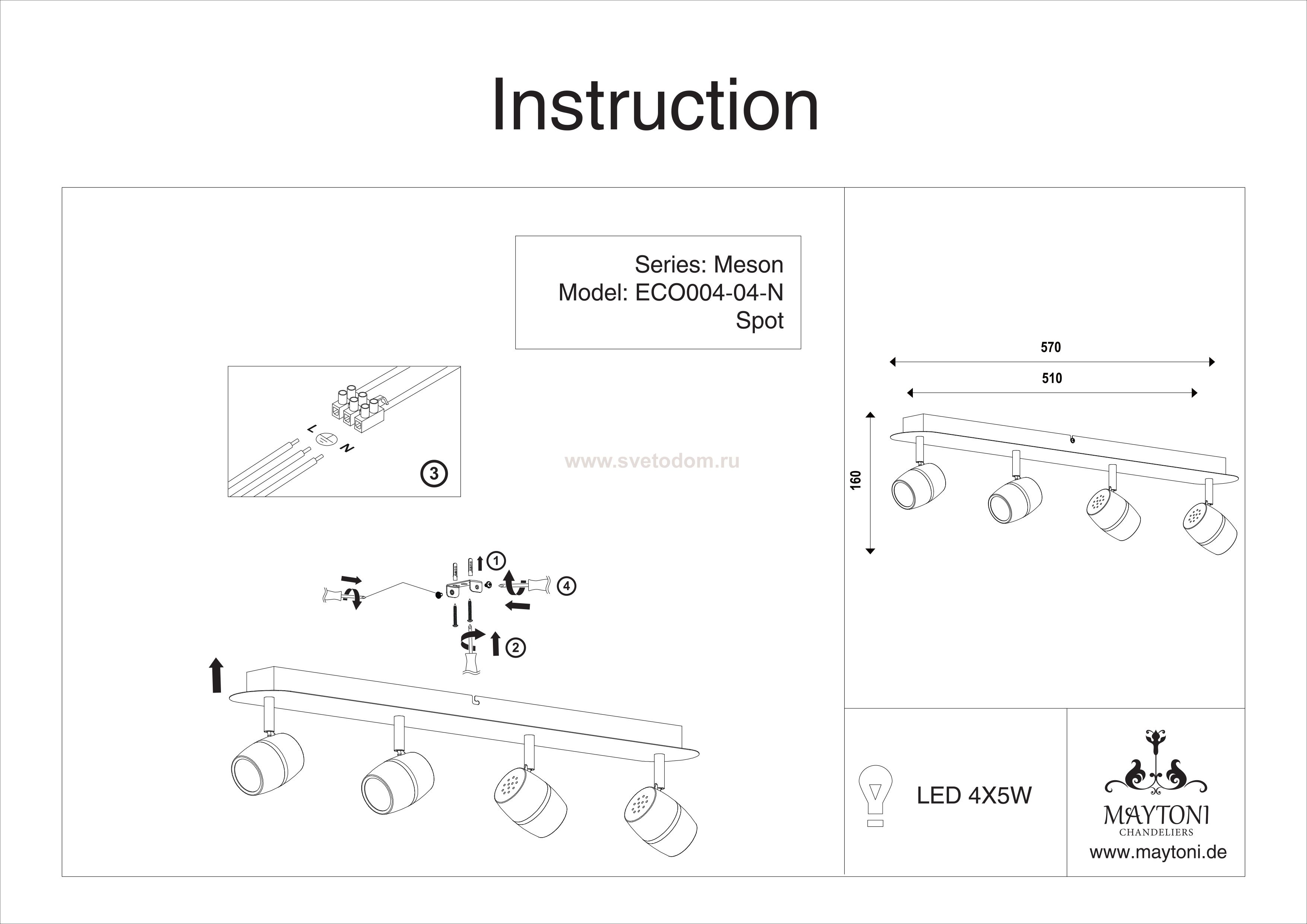 Instruction

Series: Meson
Model: ECO004-04-N
Spot

L N
3

www.svetodom.ru

1
4
2

570
510
160

LED 4X5W

MAYTONI
CHANDELIERS
www.maytoni.de