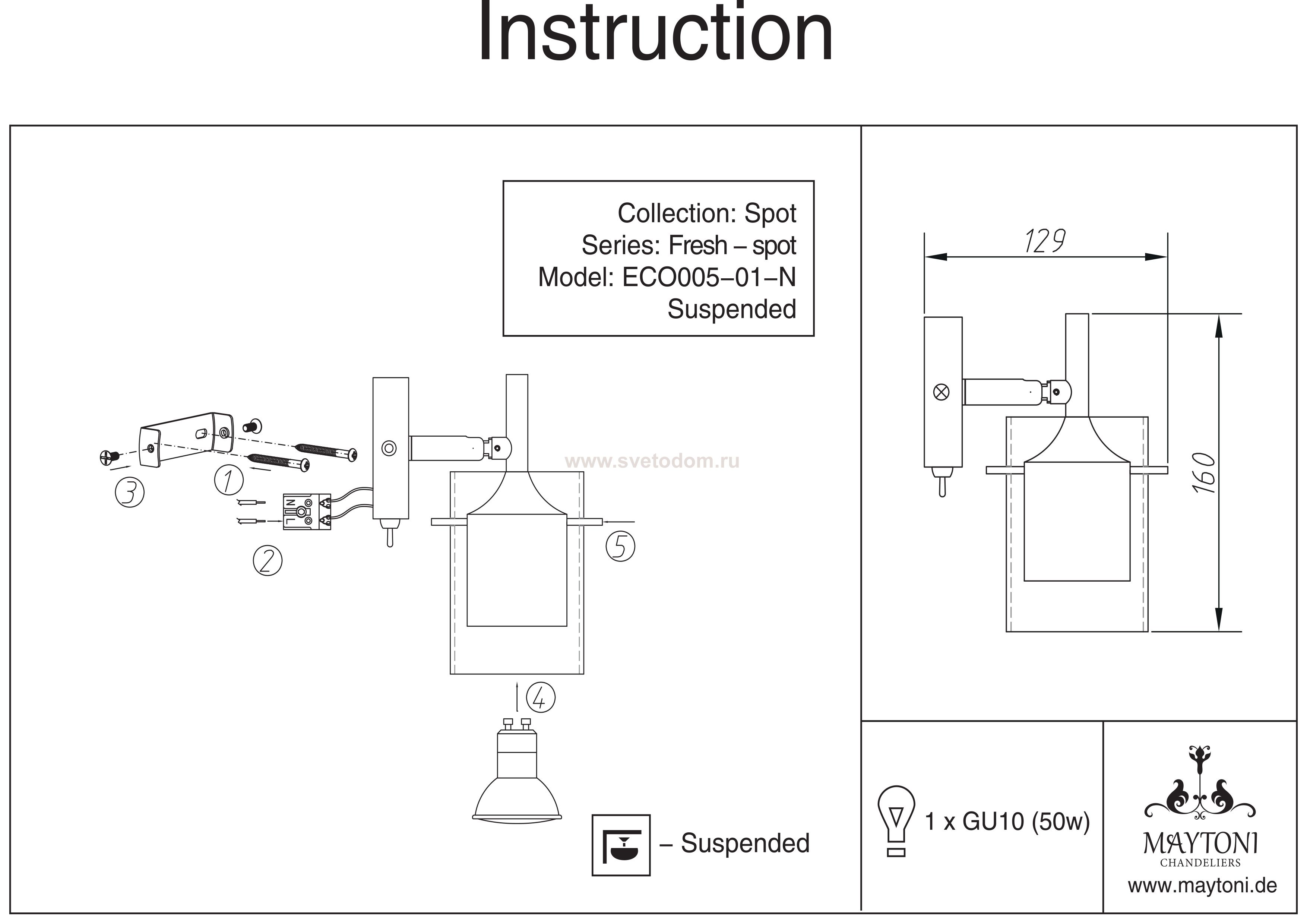 Instruction

Collection: Spot
Series: Fresh – spot
Model: ECO005–01–N
Suspended

www.svetodom.ru

3
1
N
L
2
5
4

– Suspended

129
160

1 x GU10 (50w)

MAYTONI
CHANDELIERS
www.maytoni.de