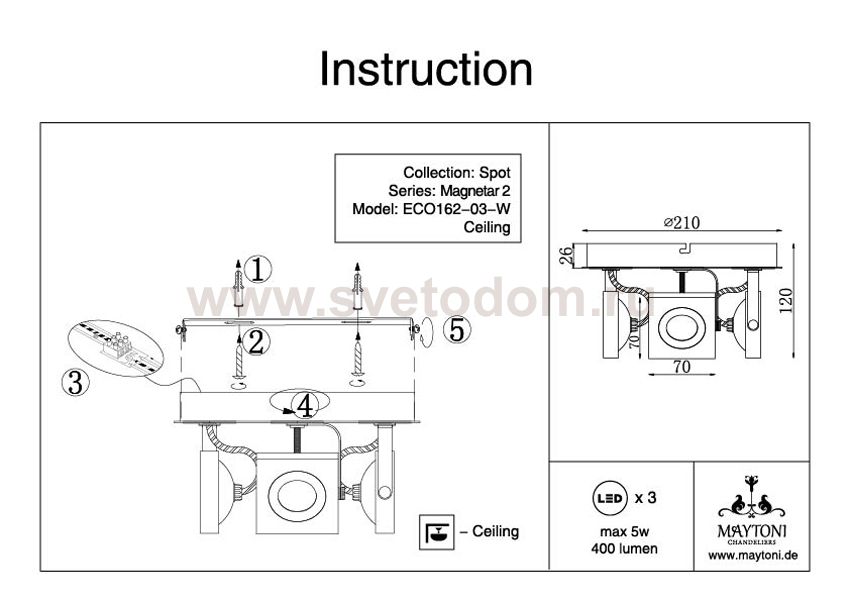 Instruction

Collection: Spot
Series: Magnetar 2
Model: ECO162-03-W
Ceiling

www.svetodom.ru

1
2
3
4
5

– Ceiling

⌀210
26
120
70
70

LED x 3
max 5w
400 lumen

MAYTONI
CHANDELIERS
www.maytoni.de