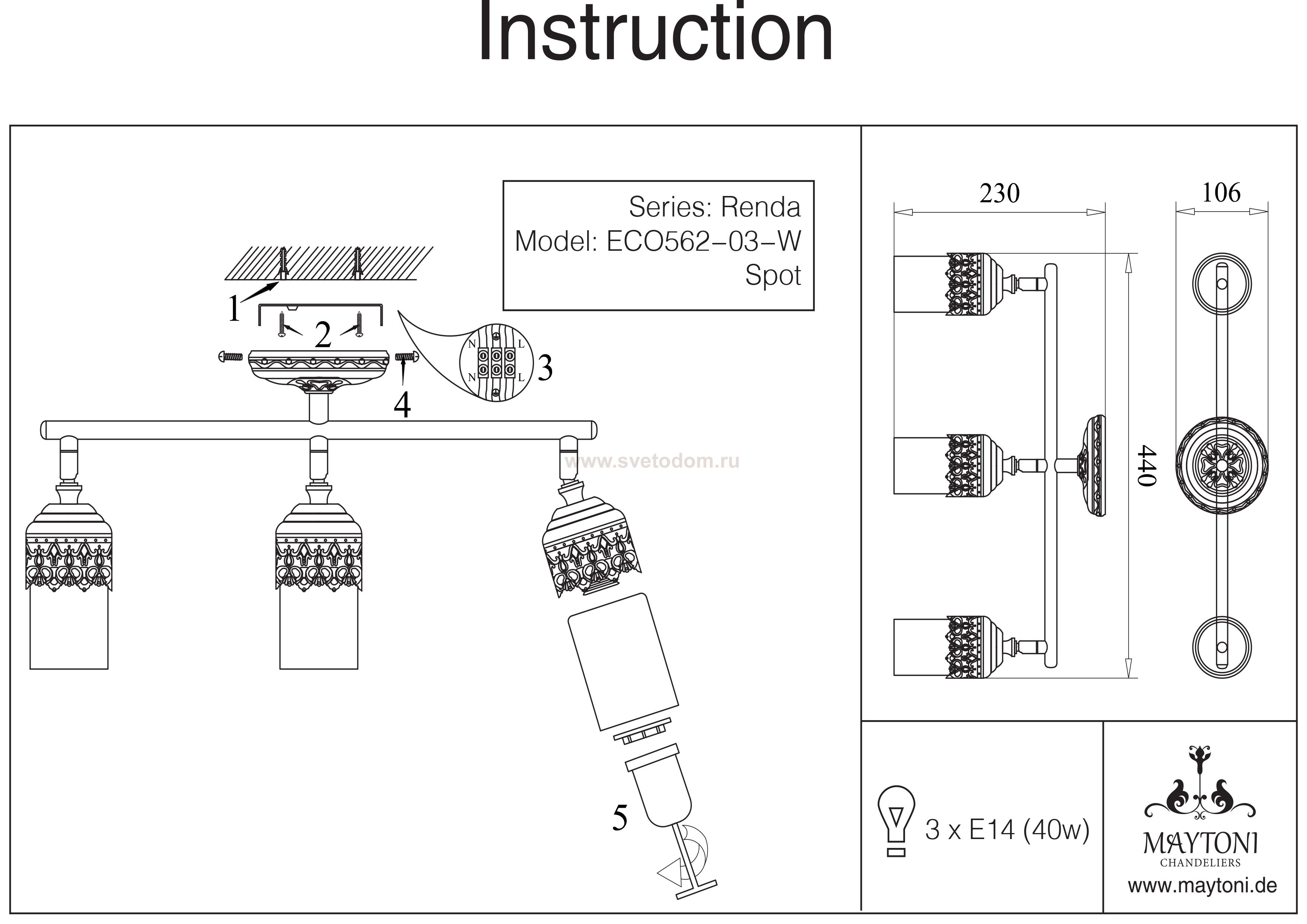 Instruction

Series: Renda
Model: ECO562-03-W
Spot

1
2
N L
N L
3
4
www.svetodom.ru
5

230
106
440

3 x E14 (40w)

MAYTONI
CHANDELIERS
www.maytoni.de