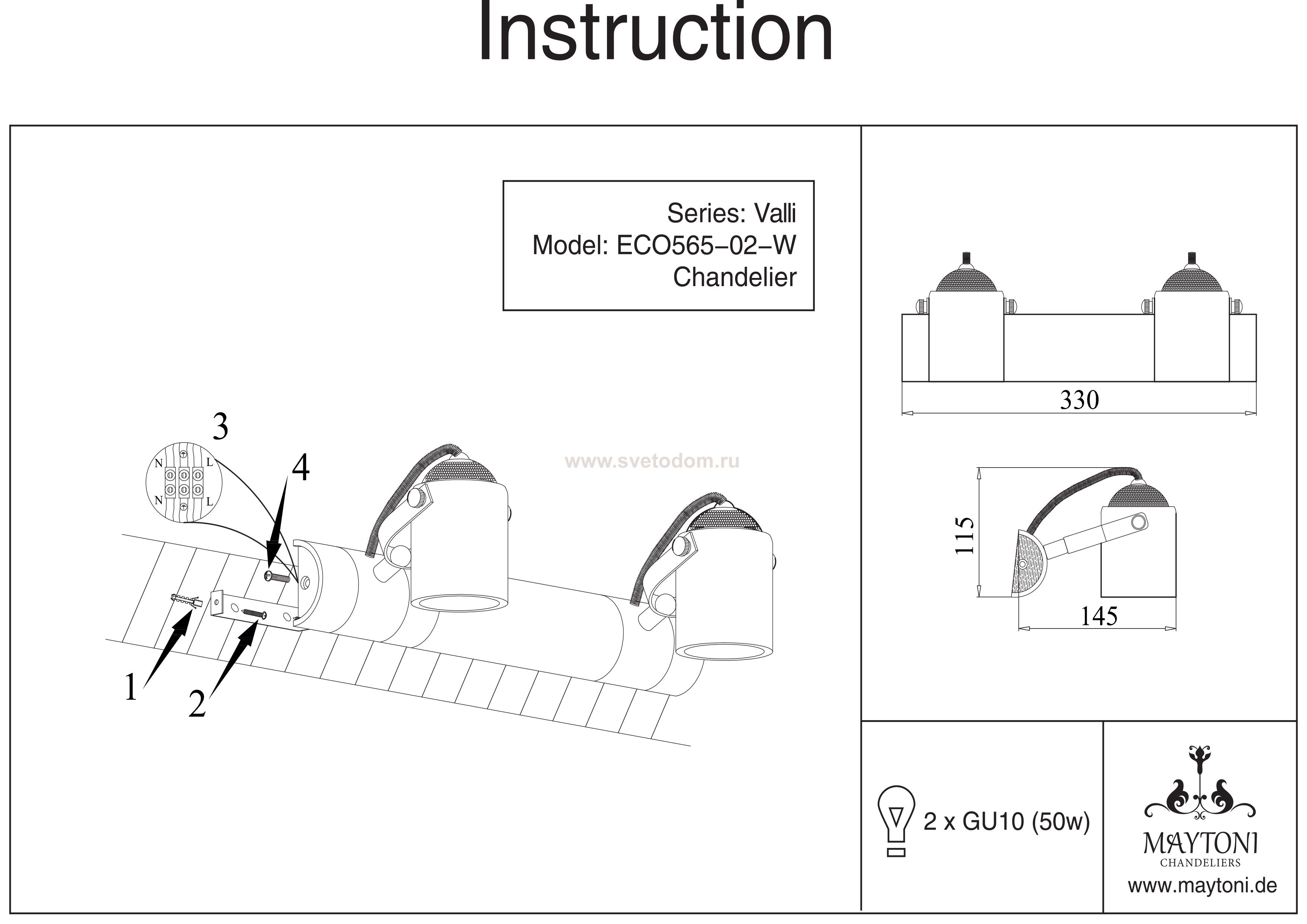 Instruction

Series: Valli
Model: ECO565-02-W
Chandelier

3

N L
N L

4

www.svetodom.ru

1

2

330

115

145

2 x GU10 (50w)

MAYTONI
CHANDELIERS
www.maytoni.de