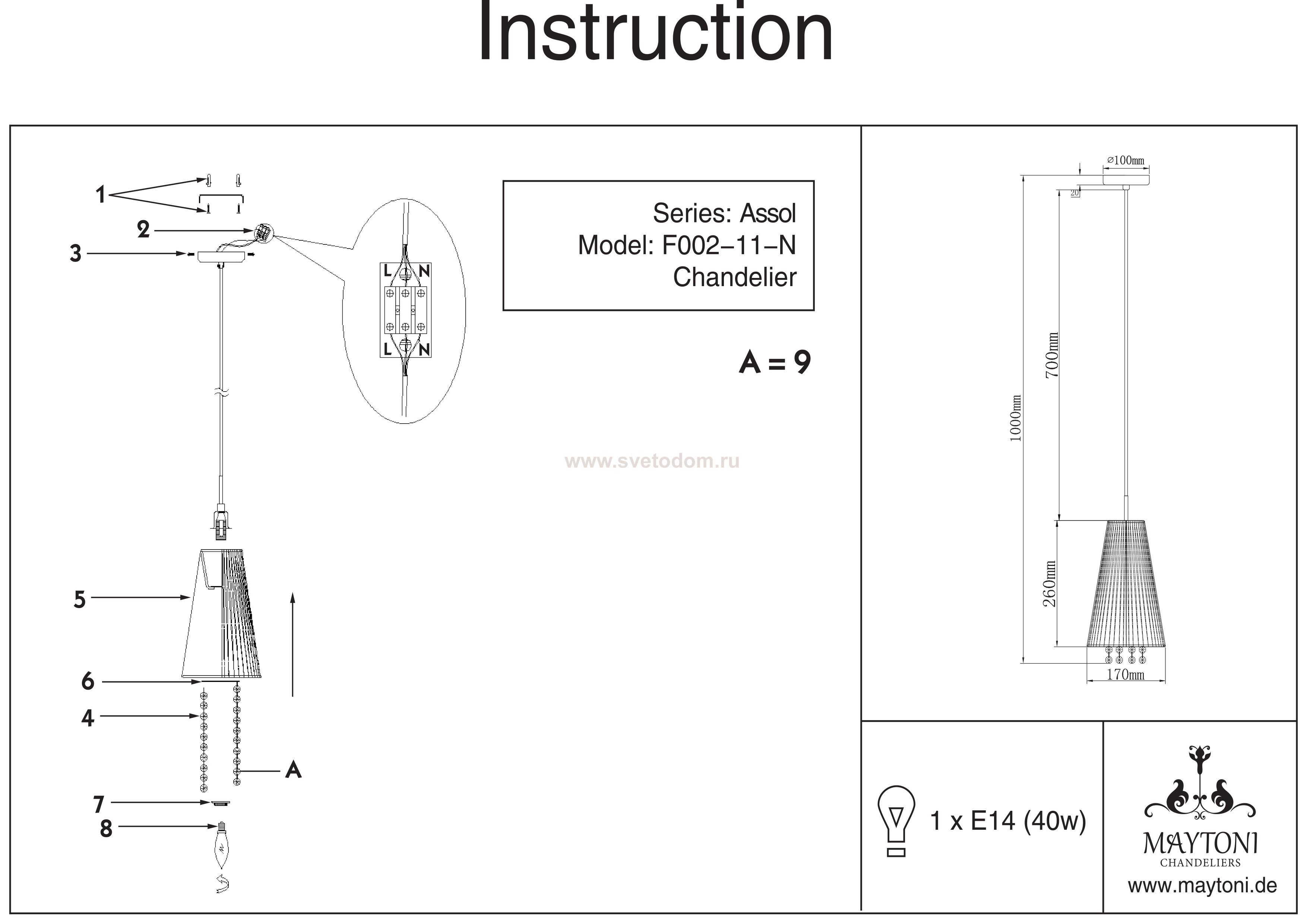 Instruction

1
2
3

L N
L N

Series: Assol
Model: F002-11-N
Chandelier

A = 9

www.svetodom.ru

5
6
4
A
7
8

⌀100mm
20
700mm
1000mm
260mm
170mm

1 x E14 (40w)

MAYTONI
CHANDELIERS
www.maytoni.de