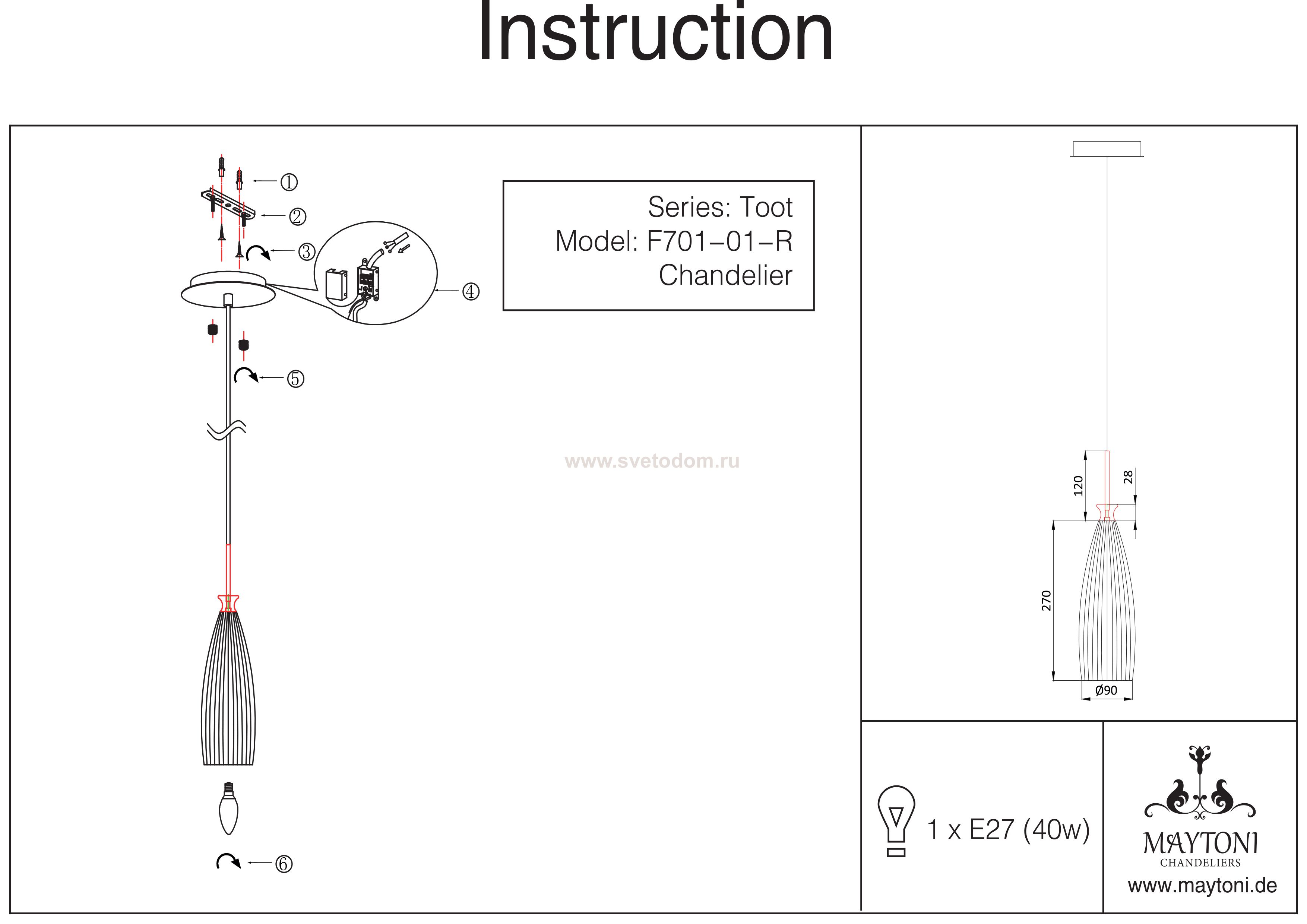 Instruction

①
②
③
④
⑤
⑥

Series: Toot
Model: F701-01-R
Chandelier

www.svetodom.ru

120
28
270
Ø90

1 x E27 (40w)

MAYTONI
CHANDELIERS
www.maytoni.de