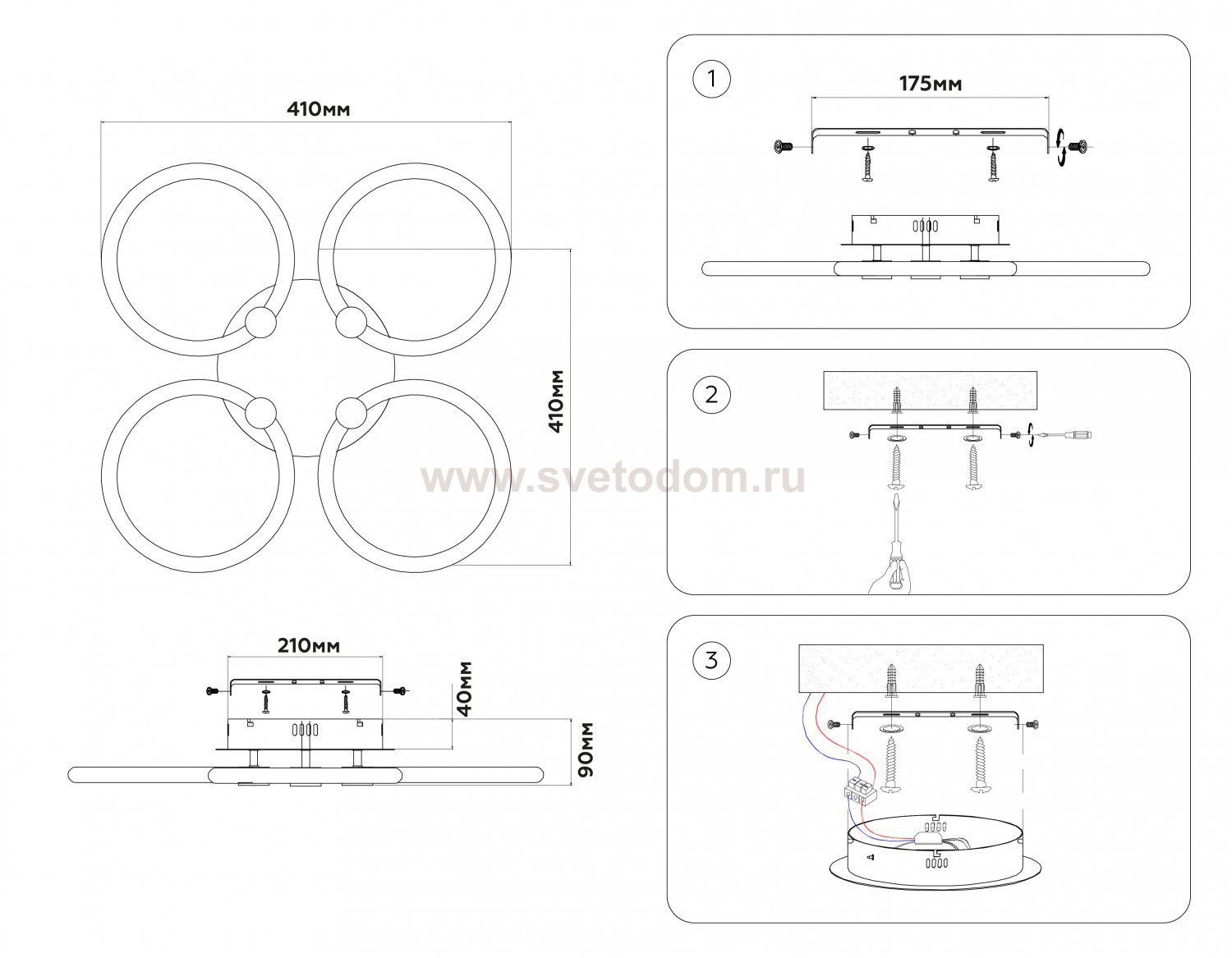 410мм

410мм

www.svetodom.ru

210мм

40мм

90мм

1

175мм

2

3