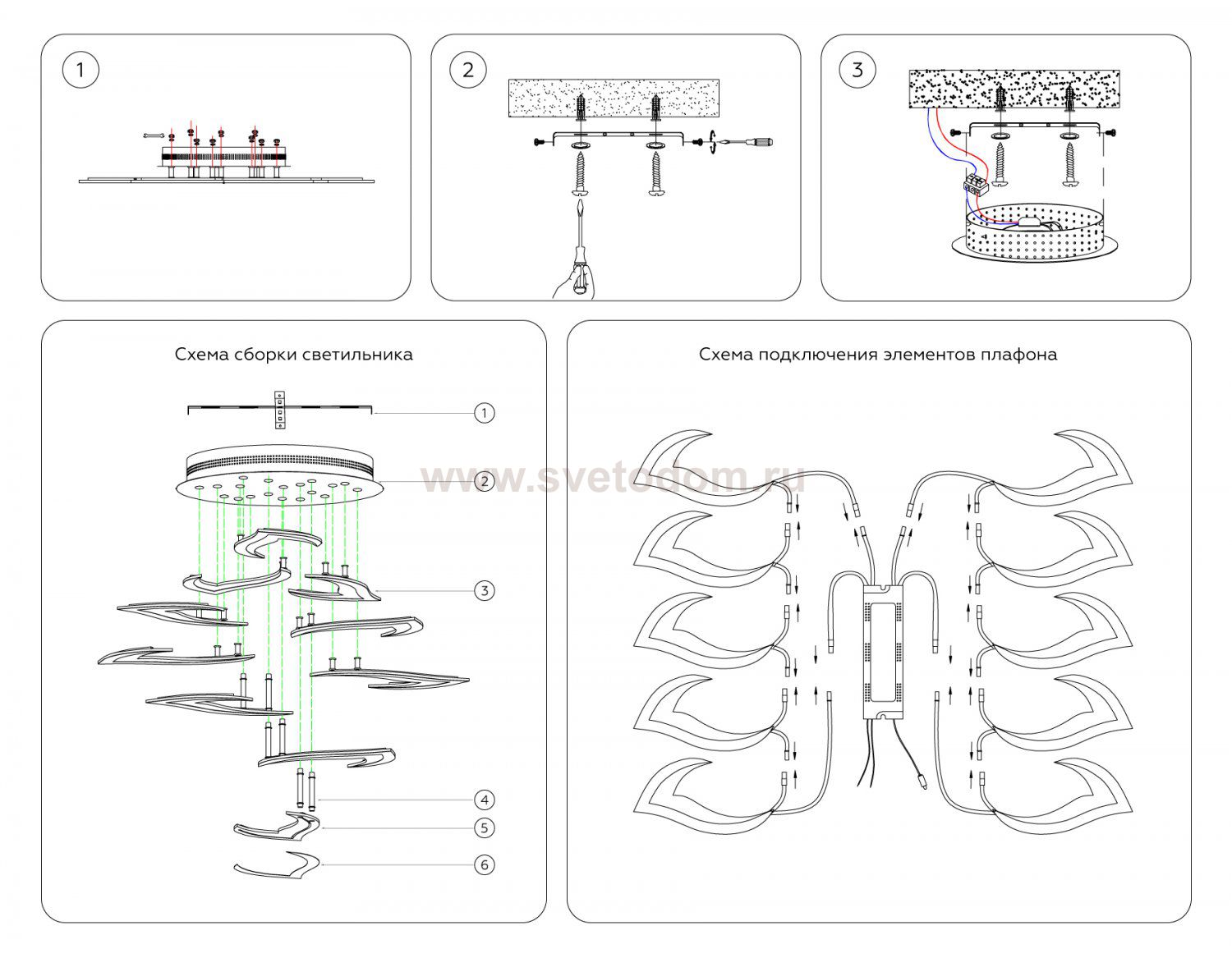 1

2

3

Схема сборки светильника

1

2

3

4

5

6

Схема подключения элементов плафона

www.svetodom.ru