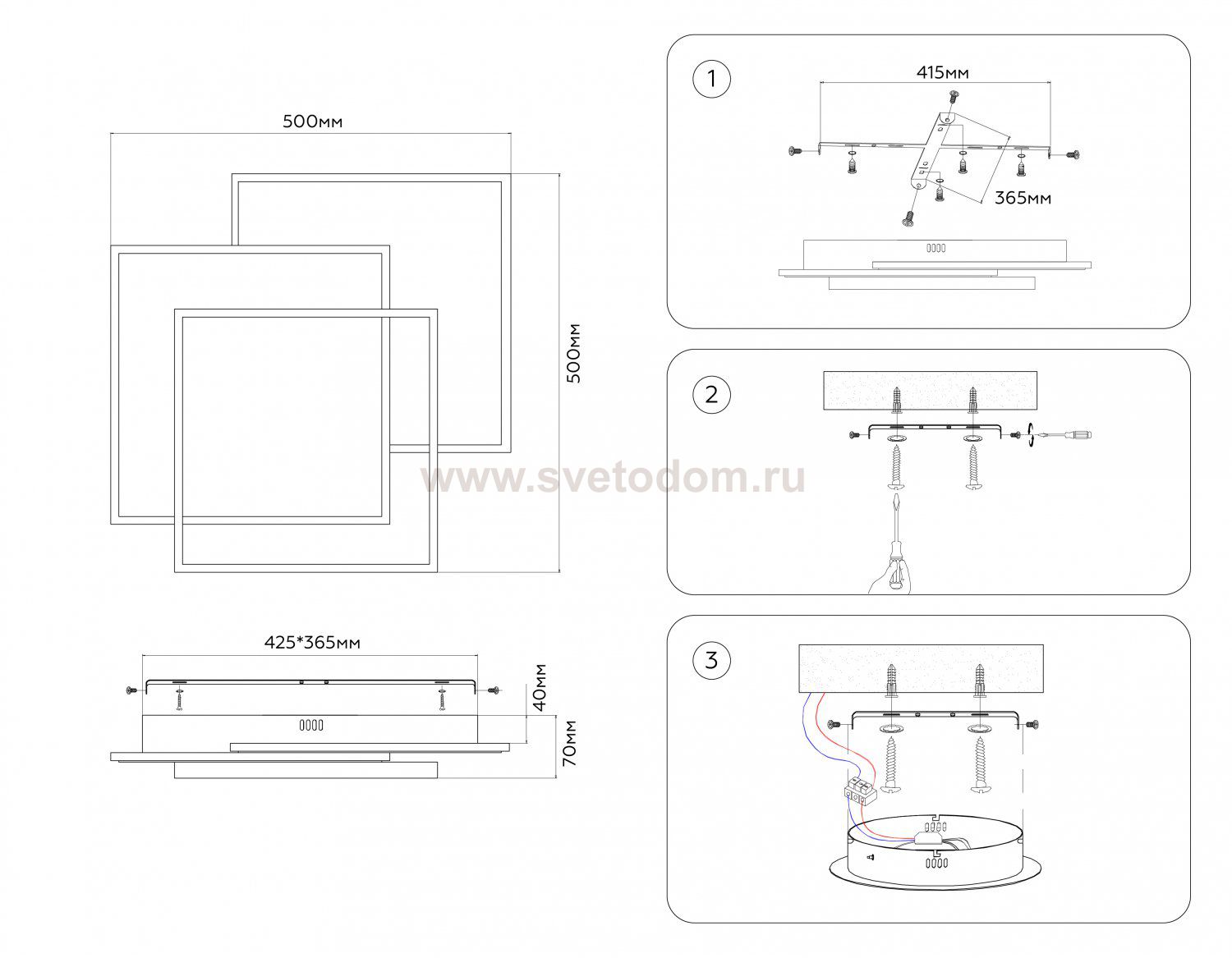 500мм

500мм

www.svetodom.ru

425*365мм

40мм

70мм

1

415мм

365мм

2

3