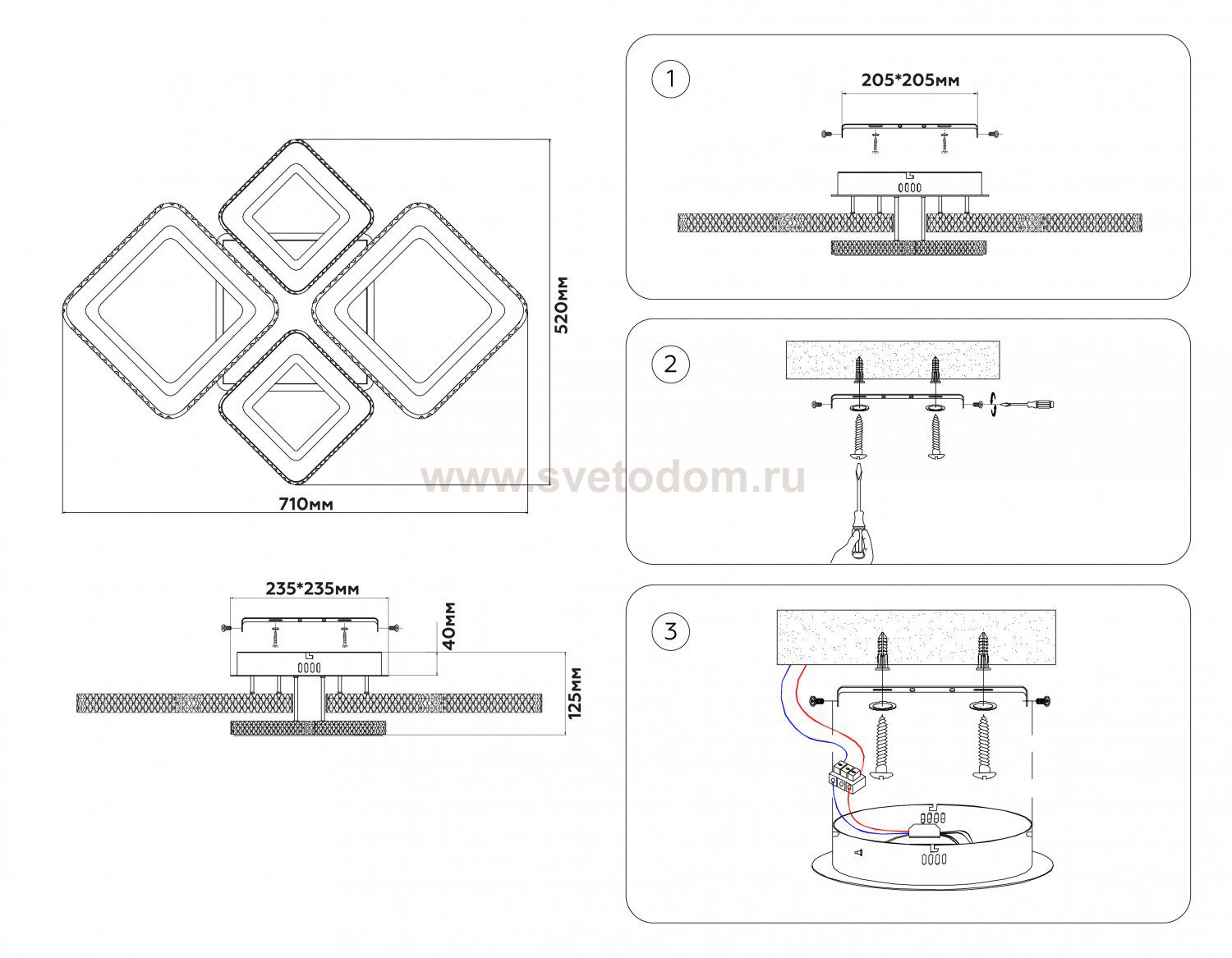 520мм

710мм

www.svetodom.ru

235*235мм

40мм

125мм

1

205*205мм

2

3