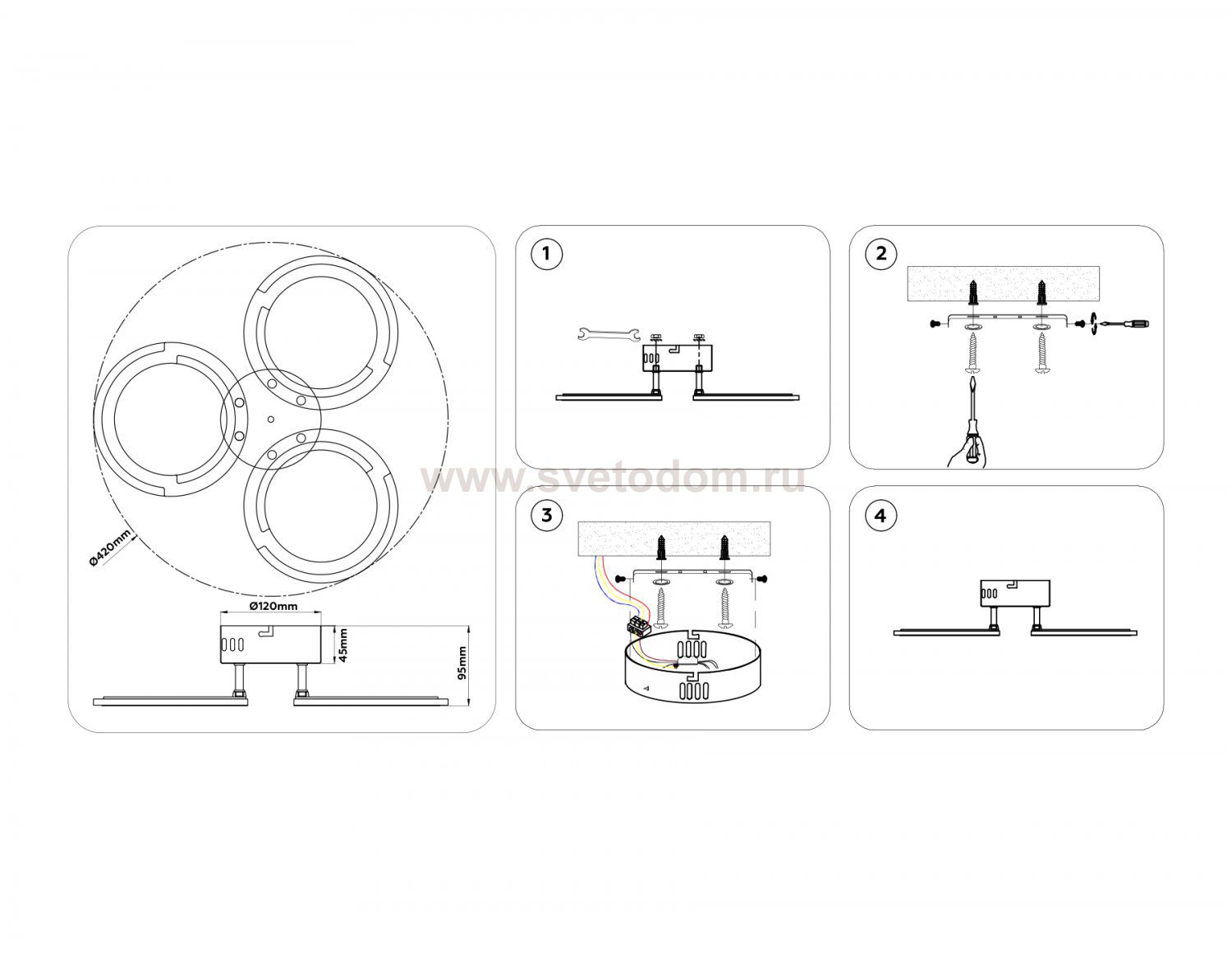 Ø420mm

Ø120mm

45mm

95mm

1

2

www.svetodom.ru

3

4