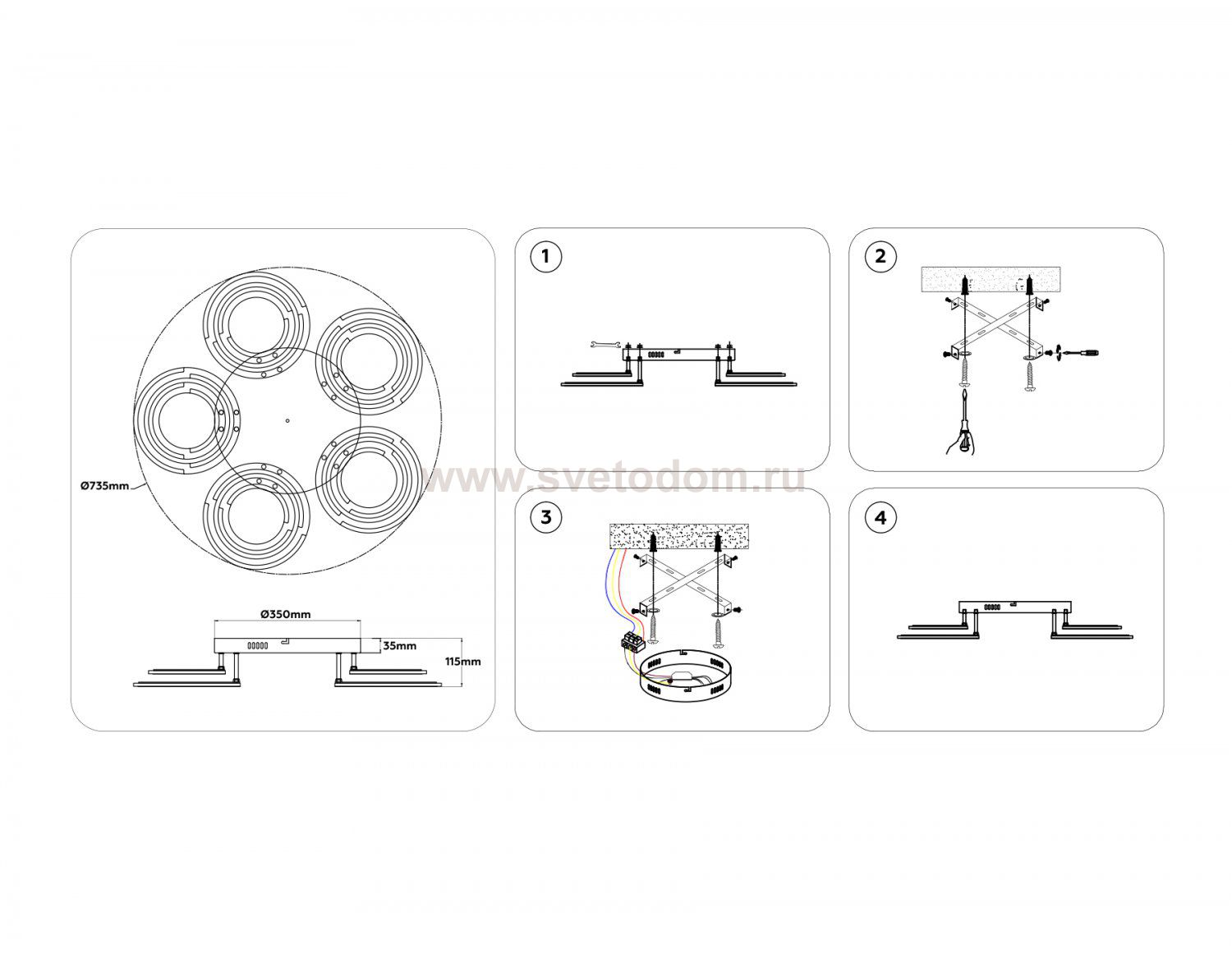 Ø735mm

Ø350mm

35mm

115mm

1

2

www.svetodom.ru

3

4