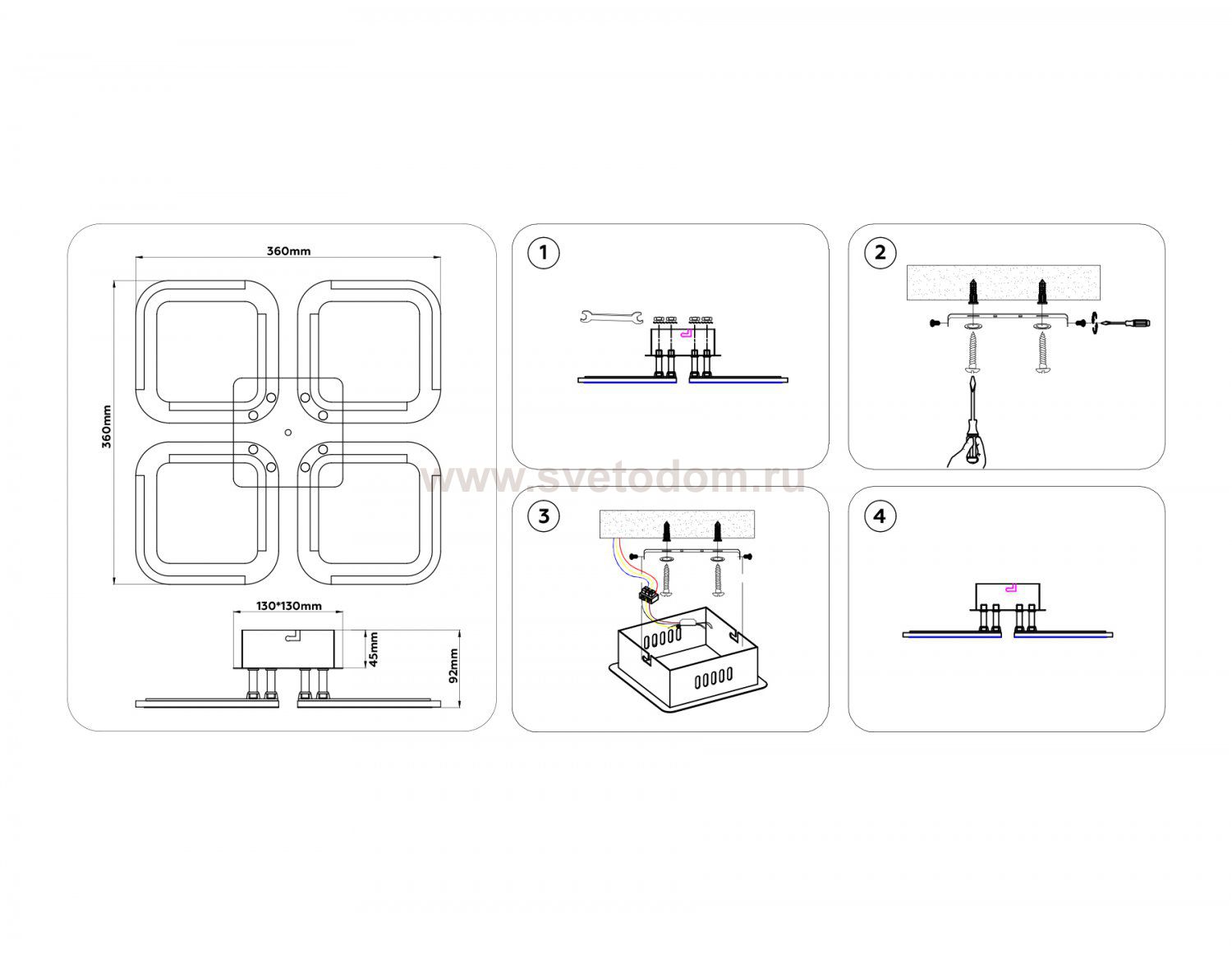 360mm

360mm

130*130mm

45mm

92mm

1

2

www.svetodom.ru

3

4