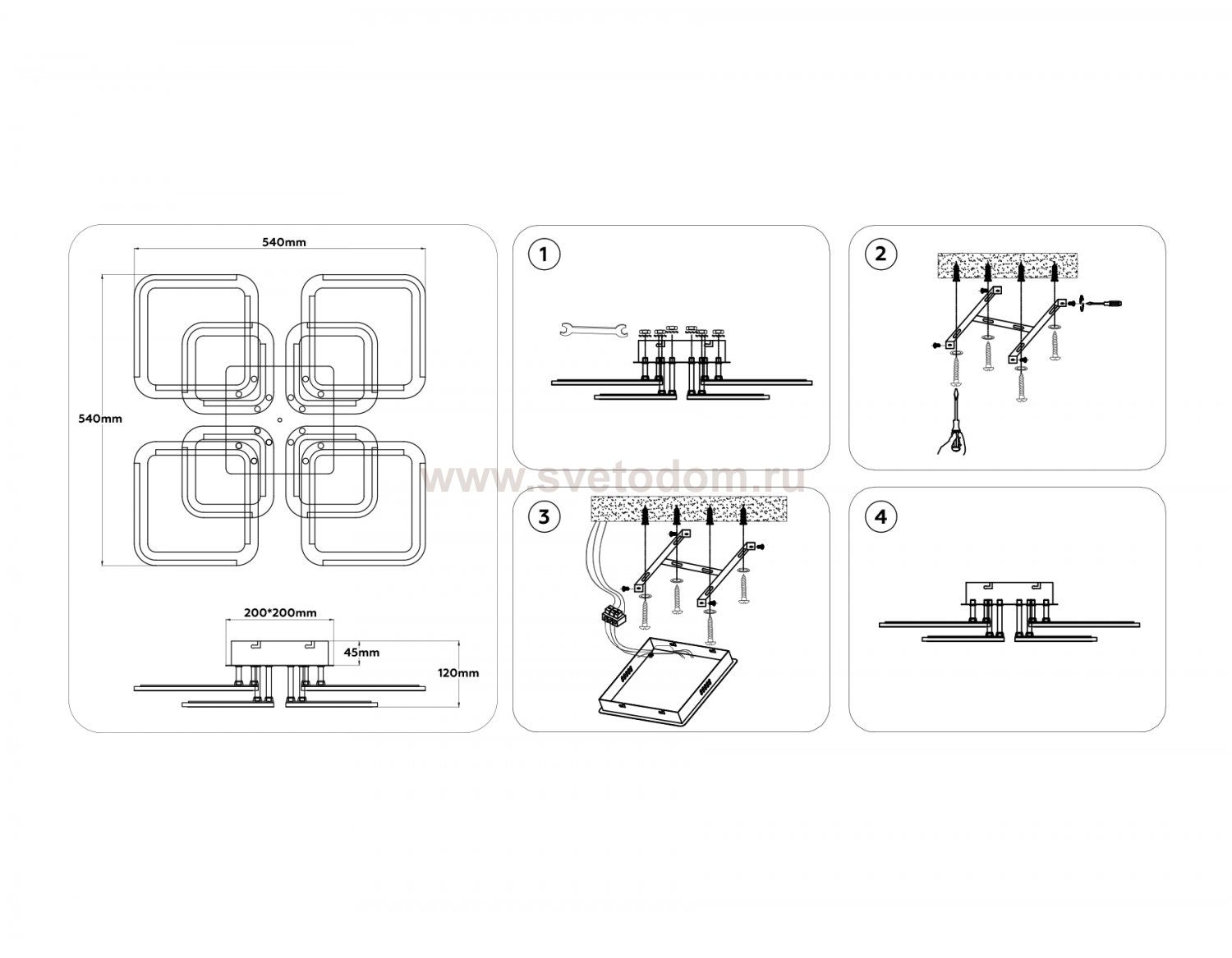 540mm

540mm

200*200mm

45mm

120mm

1

2

www.svetodom.ru

3

4