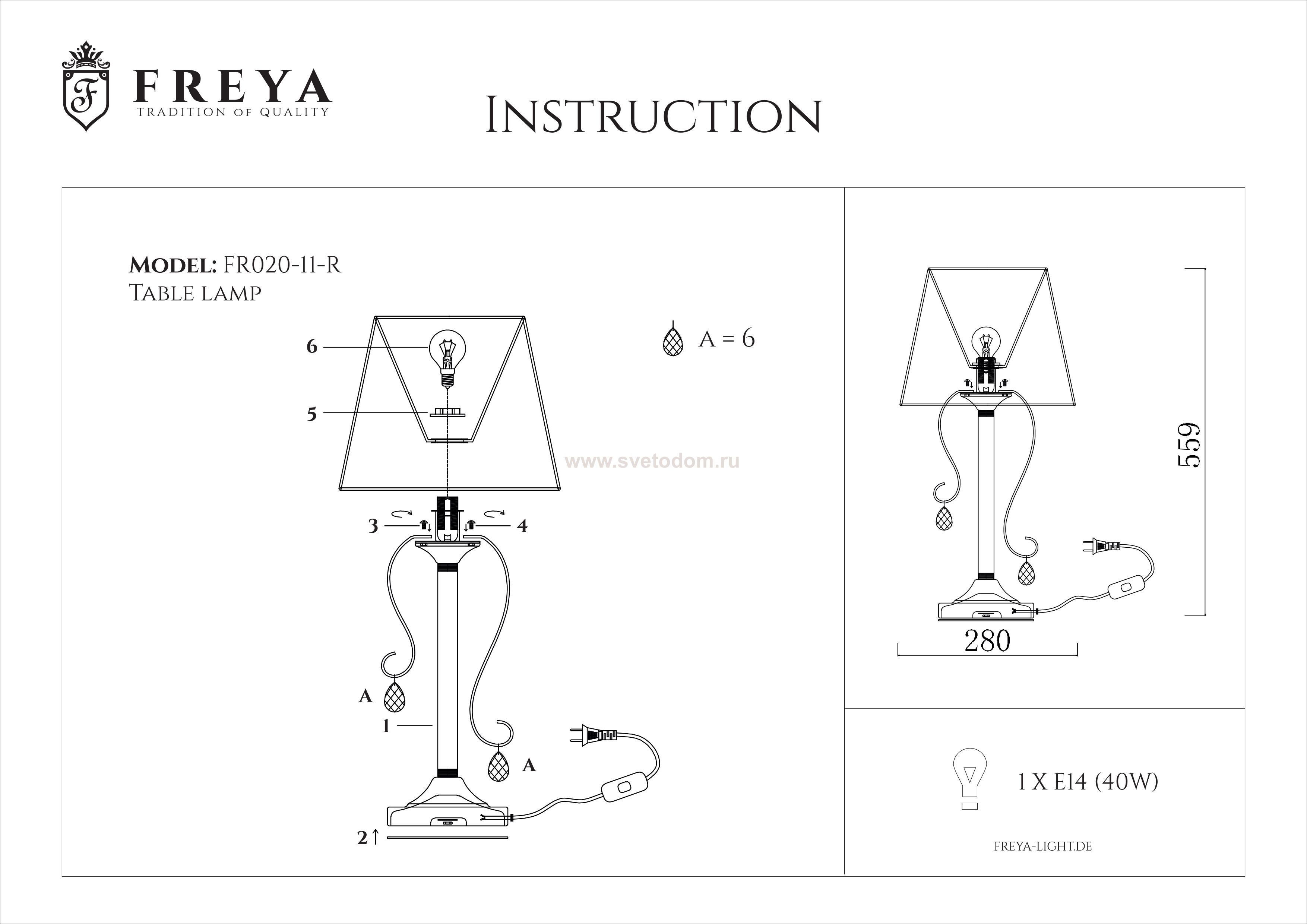 F
FREYA
TRADITION OF QUALITY

INSTRUCTION

MODEL: FR020-11-R
TABLE LAMP

A = 6

6

5

www.svetodom.ru

3

4

A

1

A

2

559

280

1 X E14 (40W)

FREYA-LIGHT.DE