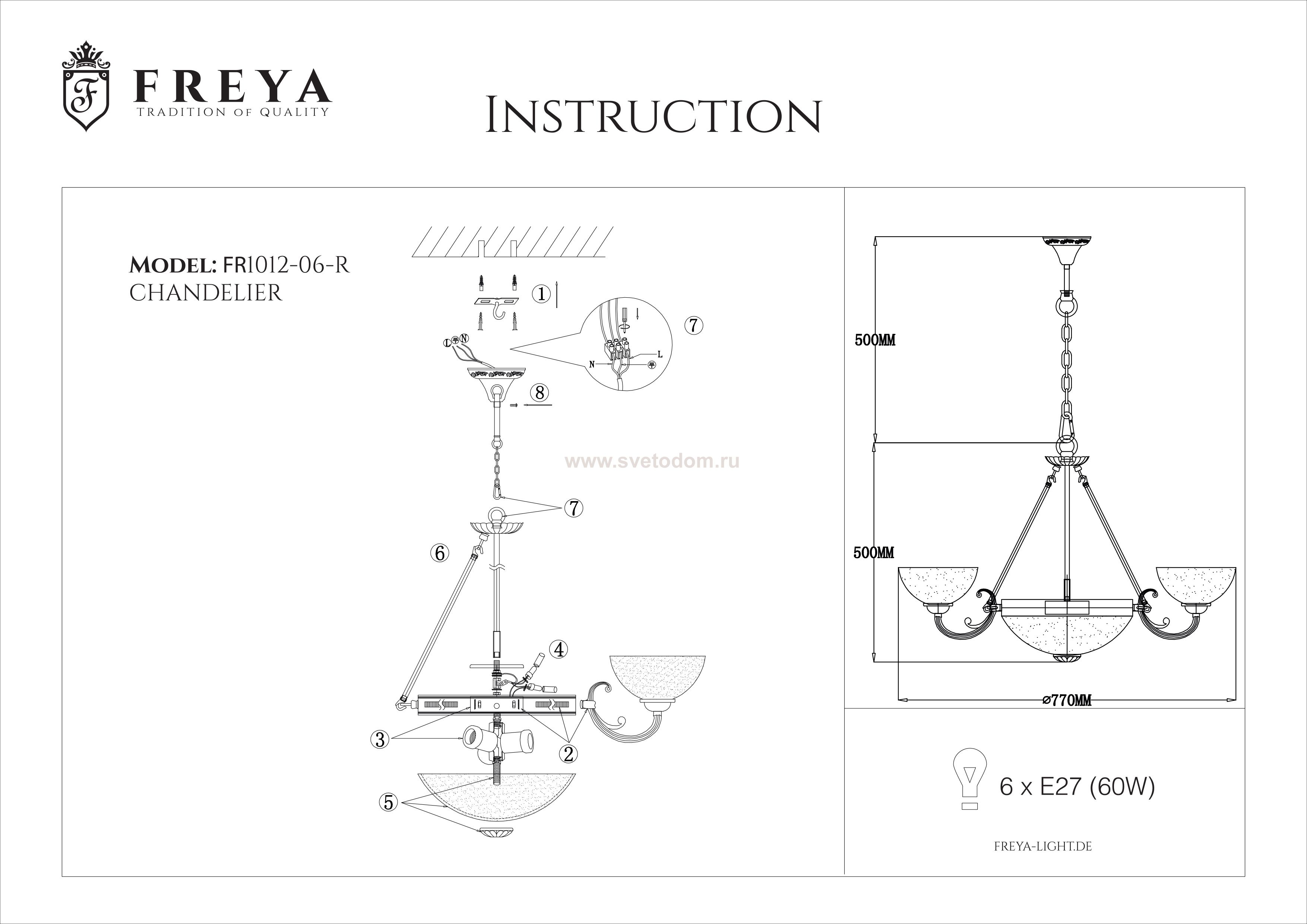 F

FREYA
TRADITION OF QUALITY

INSTRUCTION

MODEL: FR1012-06-R
CHANDELIER

①

L N

⑦

N L

⑧

www.svetodom.ru

⑦

⑥

④

③

②

⑤

500MM

500MM

⌀770MM

6 x E27 (60W)

FREYA-LIGHT.DE