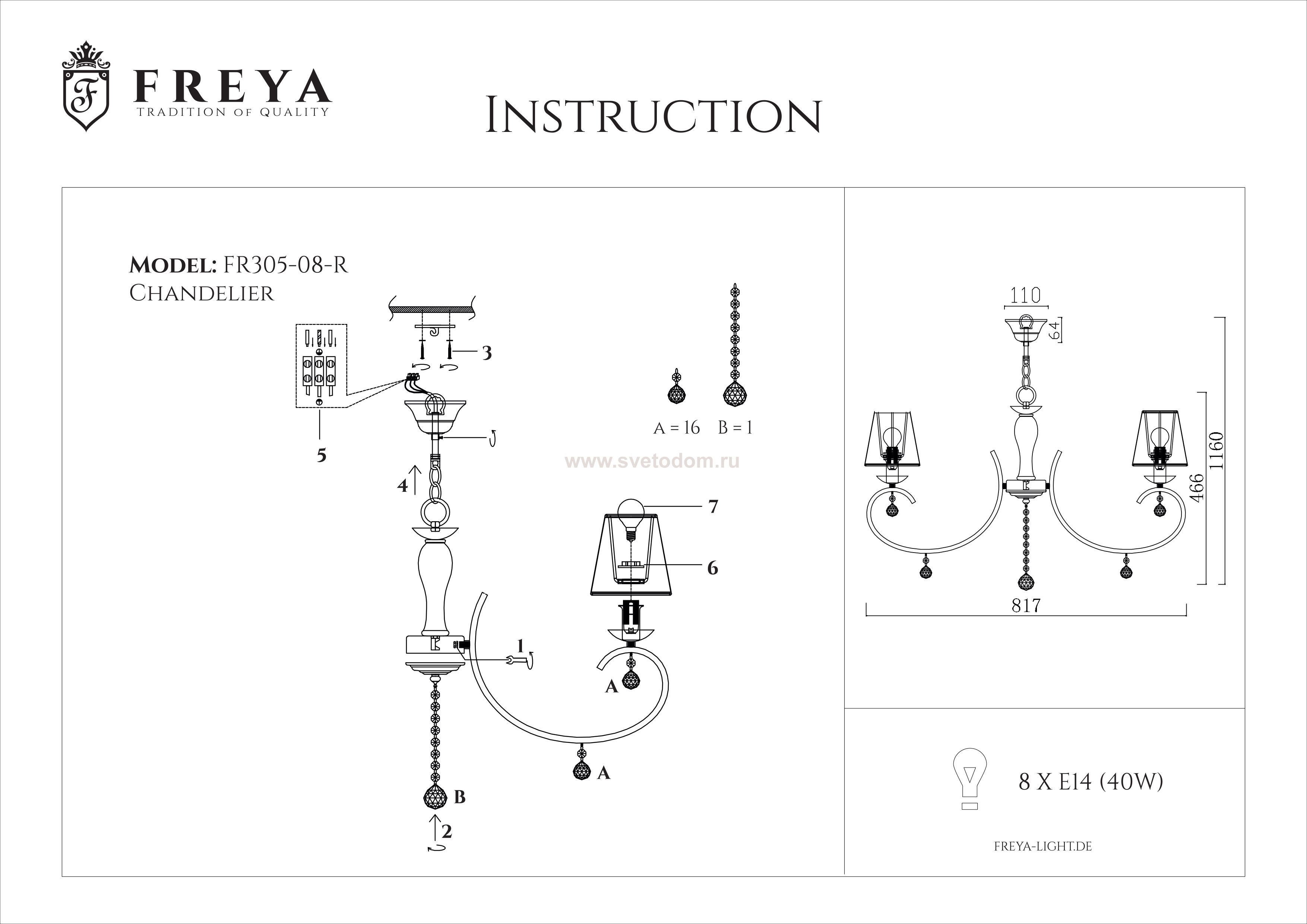 F
FREYA
TRADITION OF QUALITY

INSTRUCTION

MODEL: FR305-08-R
CHANDELIER

3

5

4

A = 16 B = 1

www.svetodom.ru

7

6

1

A

A

B

2

110

64

1160

466

817

8 X E14 (40W)

FREYA-LIGHT.DE