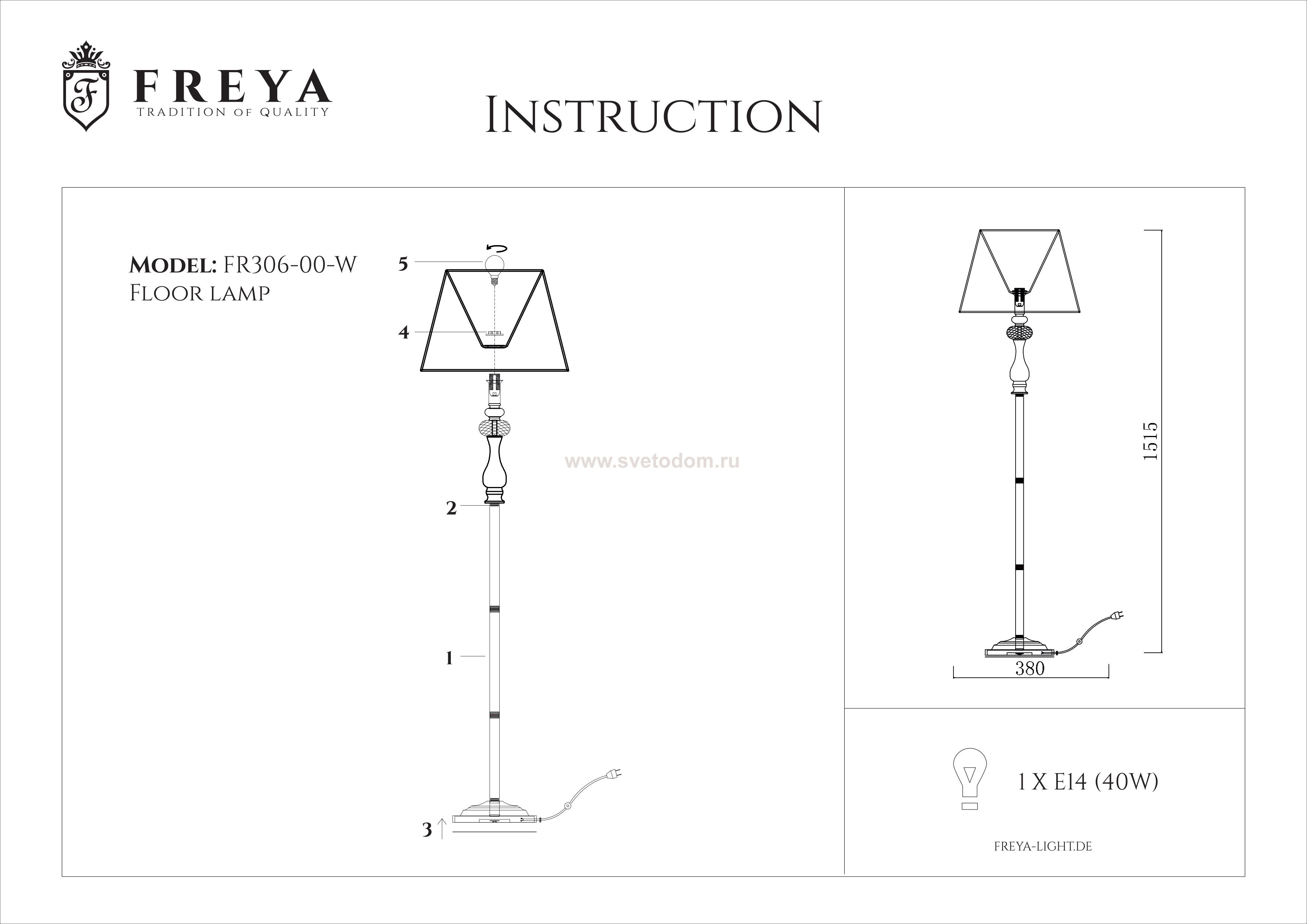 F

FREYA
TRADITION OF QUALITY

INSTRUCTION

MODEL: FR306-00-W
FLOOR LAMP

5

4

www.svetodom.ru

2

1

3

1515

380

1 X E14 (40W)

FREYA-LIGHT.DE