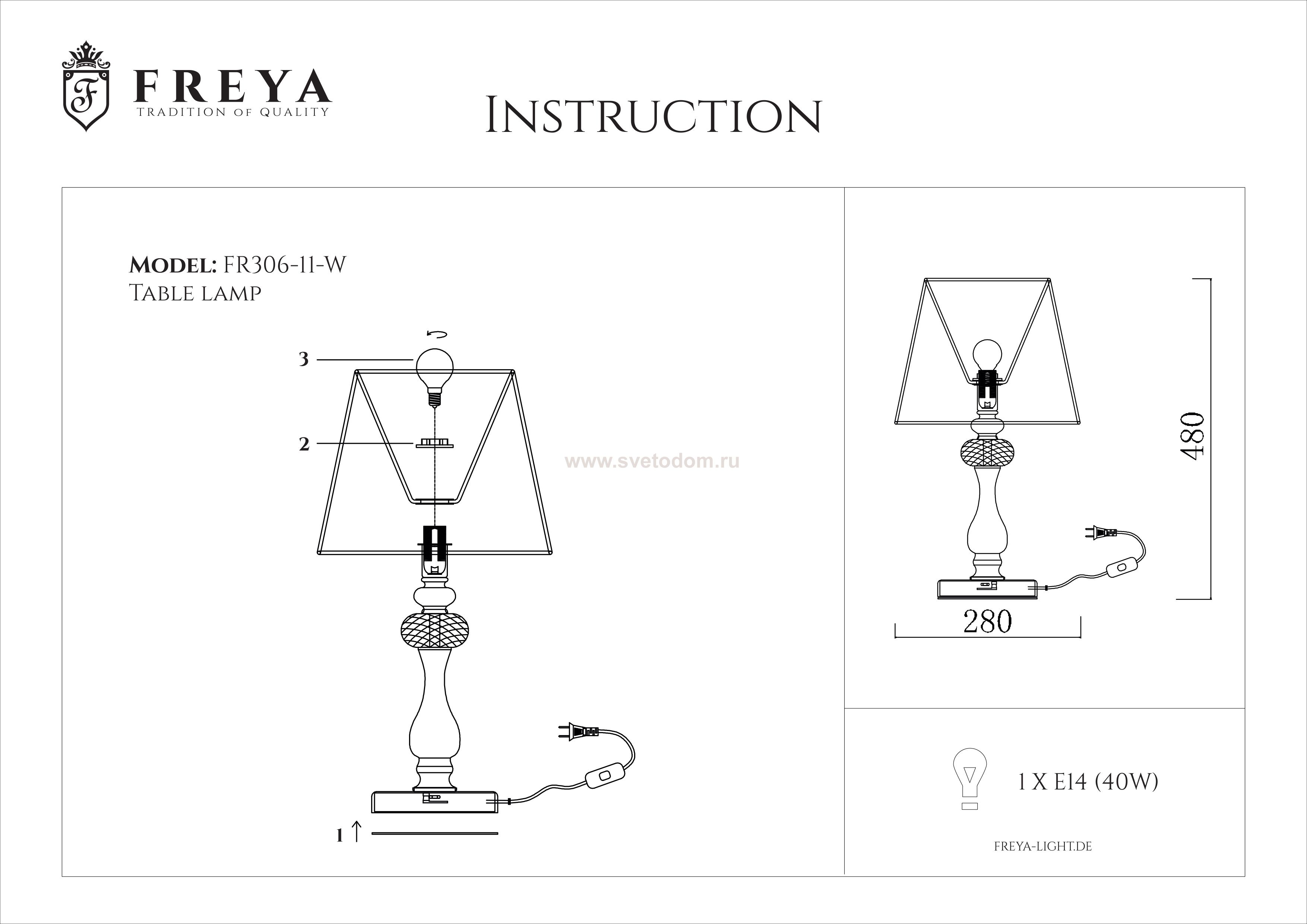 F

FREYA
TRADITION OF QUALITY

INSTRUCTION

MODEL: FR306-11-W
TABLE LAMP

3

2

www.svetodom.ru

1

480

280

1 X E14 (40W)

FREYA-LIGHT.DE