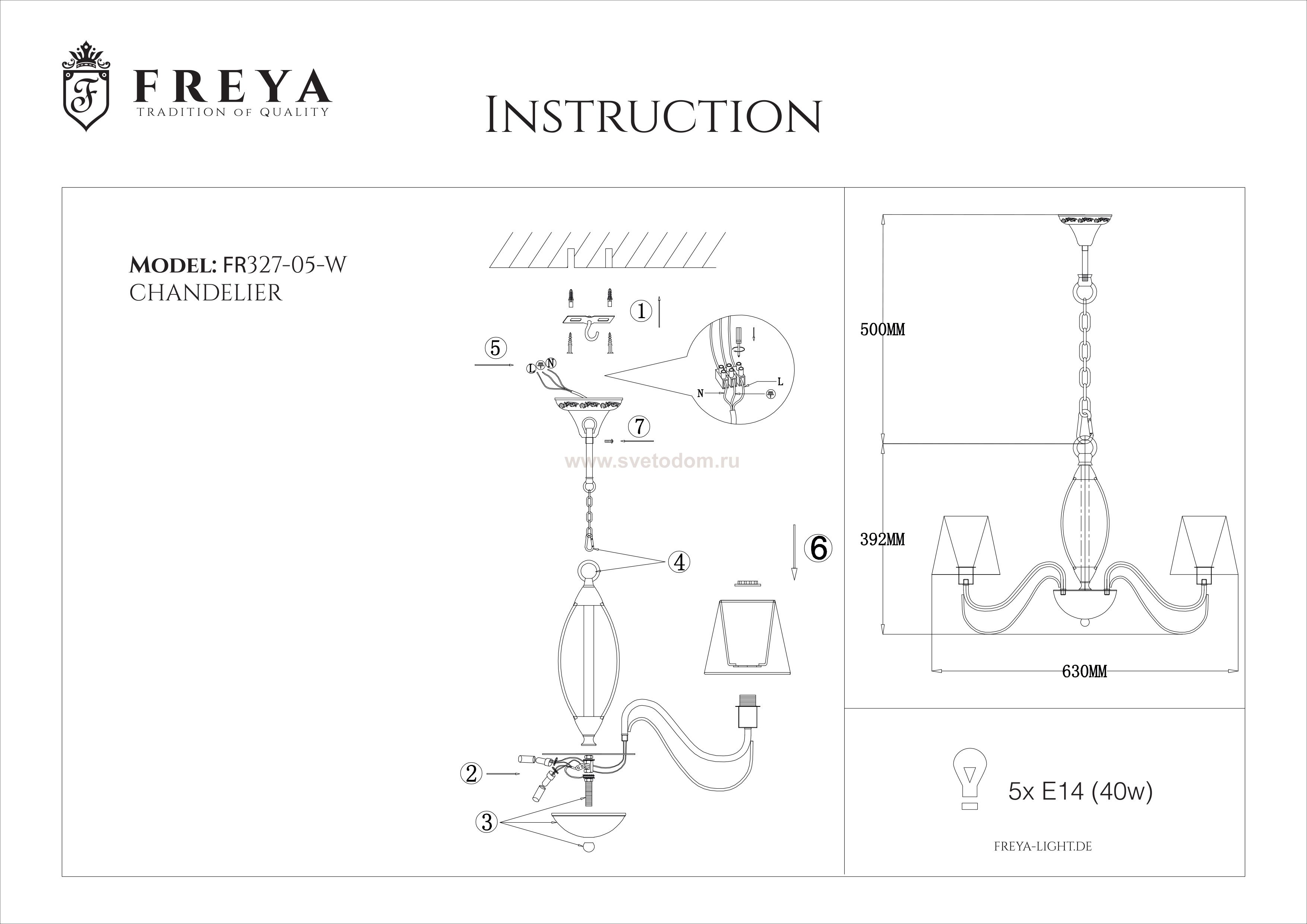 F
FREYA
TRADITION OF QUALITY

INSTRUCTION

MODEL: FR327-05-W
CHANDELIER

①
⑤
L N
N
L
⑦
www.svetodom.ru
④
⑥
②
③

500MM
392MM
630MM

5x E14 (40w)

FREYA-LIGHT.DE